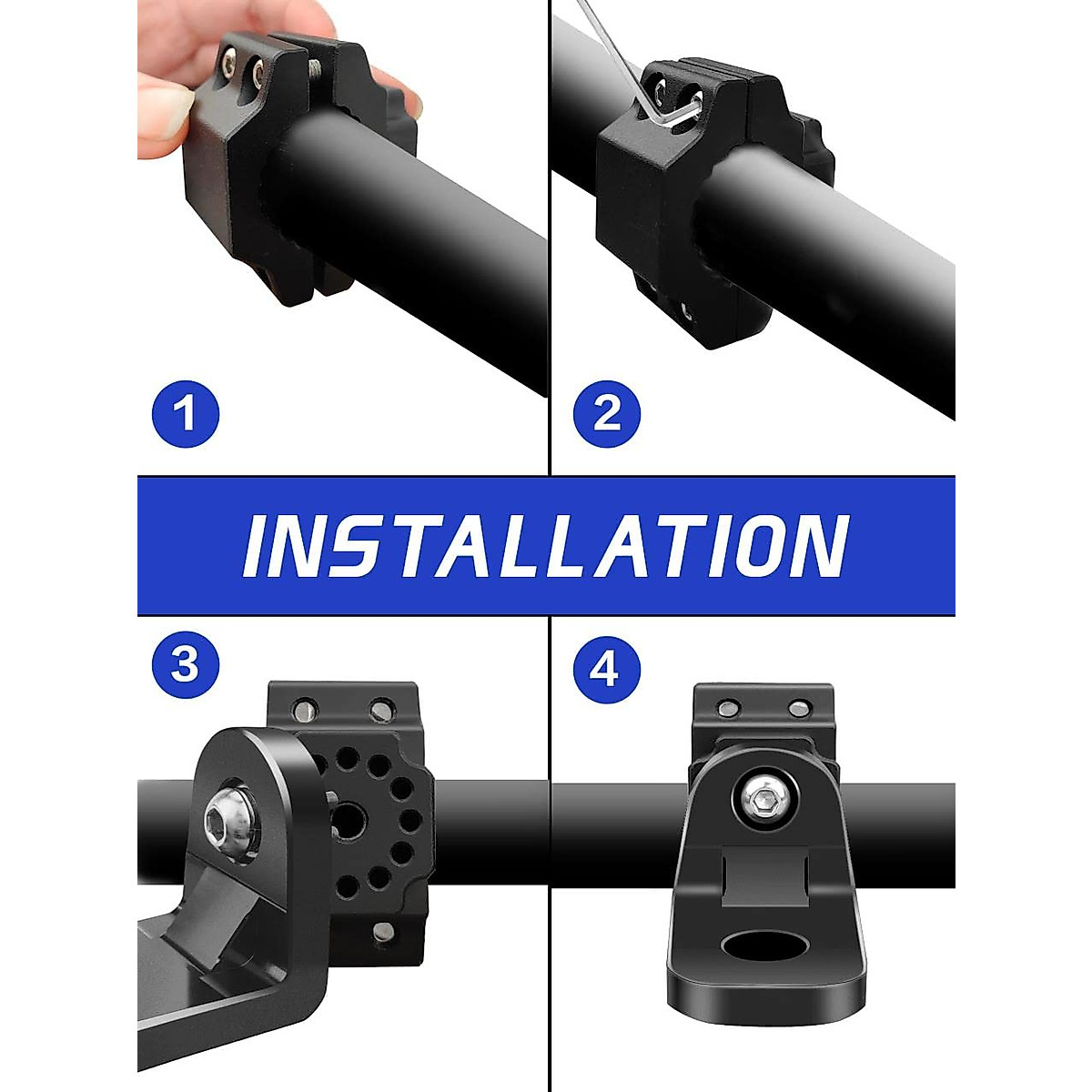 1

2

INSTALLATION

3

4