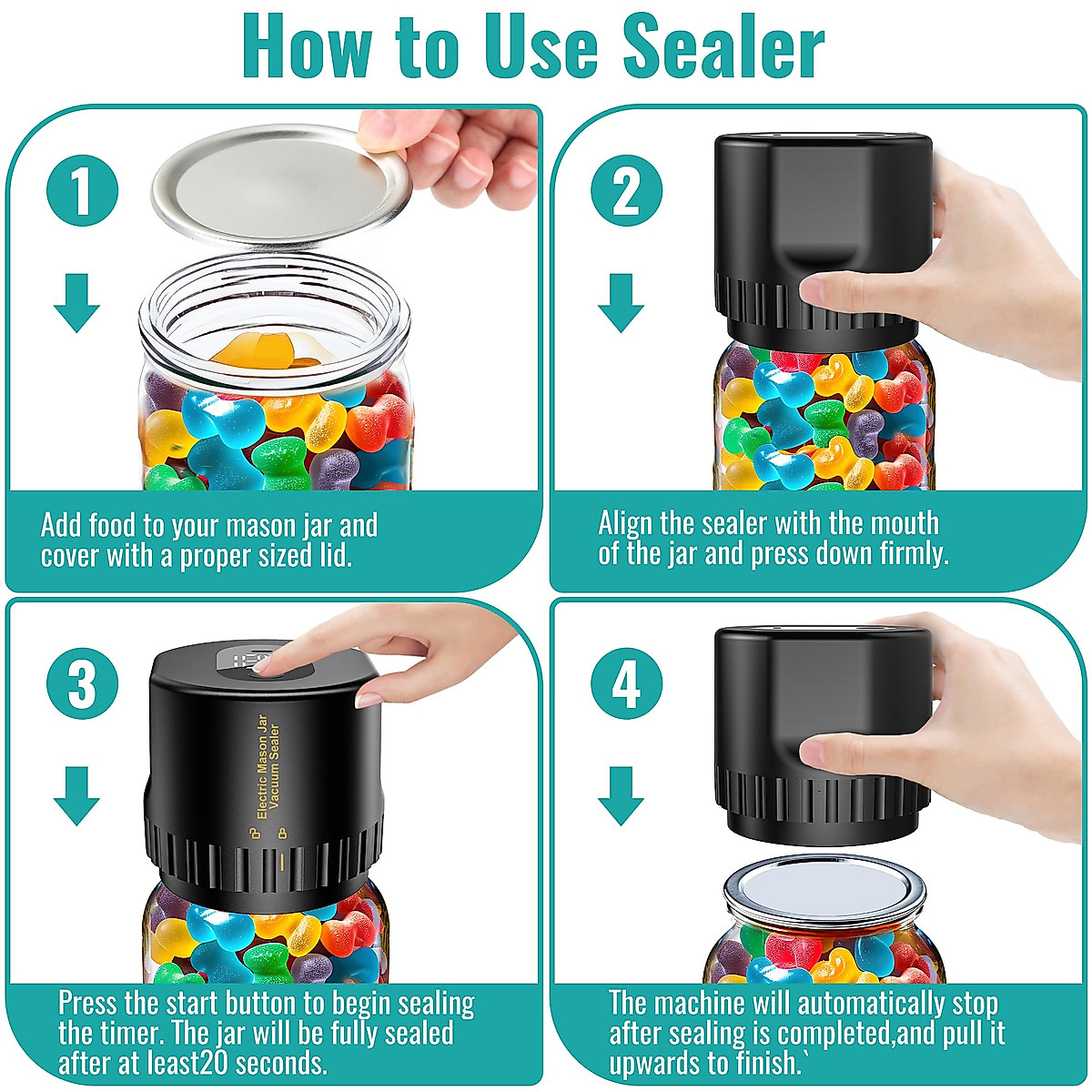 How to Use Sealer

1

Add food to your mason jar and cover with a proper sized lid.

2

Align the sealer with the mouth of the jar and press down firmly.

3

Electric Mason Jar Vacuum Sealer

Press the start button to begin sealing the timer. The jar will be fully sealed after at least20 seconds.

4

The machine will automatically stop after sealing is completed,and pull it upwards to finish.`