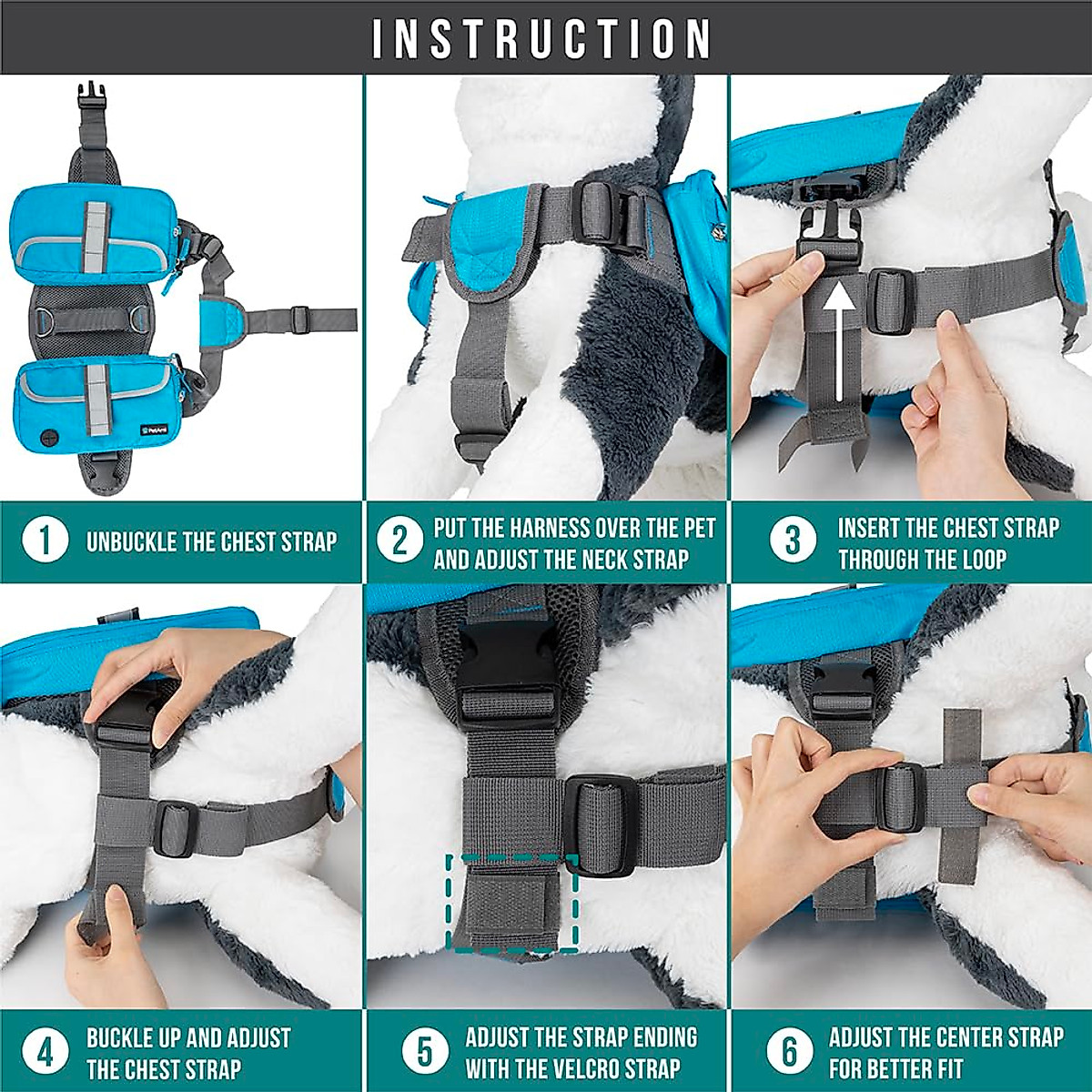 INSTRUCTION

PetAmi

1 UNBUCKLE THE CHEST STRAP

2 PUT THE HARNESS OVER THE PET AND ADJUST THE NECK STRAP

3 INSERT THE CHEST STRAP THROUGH THE LOOP

4 BUCKLE UP AND ADJUST THE CHEST STRAP

5 ADJUST THE STRAP ENDING WITH THE VELCRO STRAP

6 ADJUST THE CENTER STRAP FOR BETTER FIT