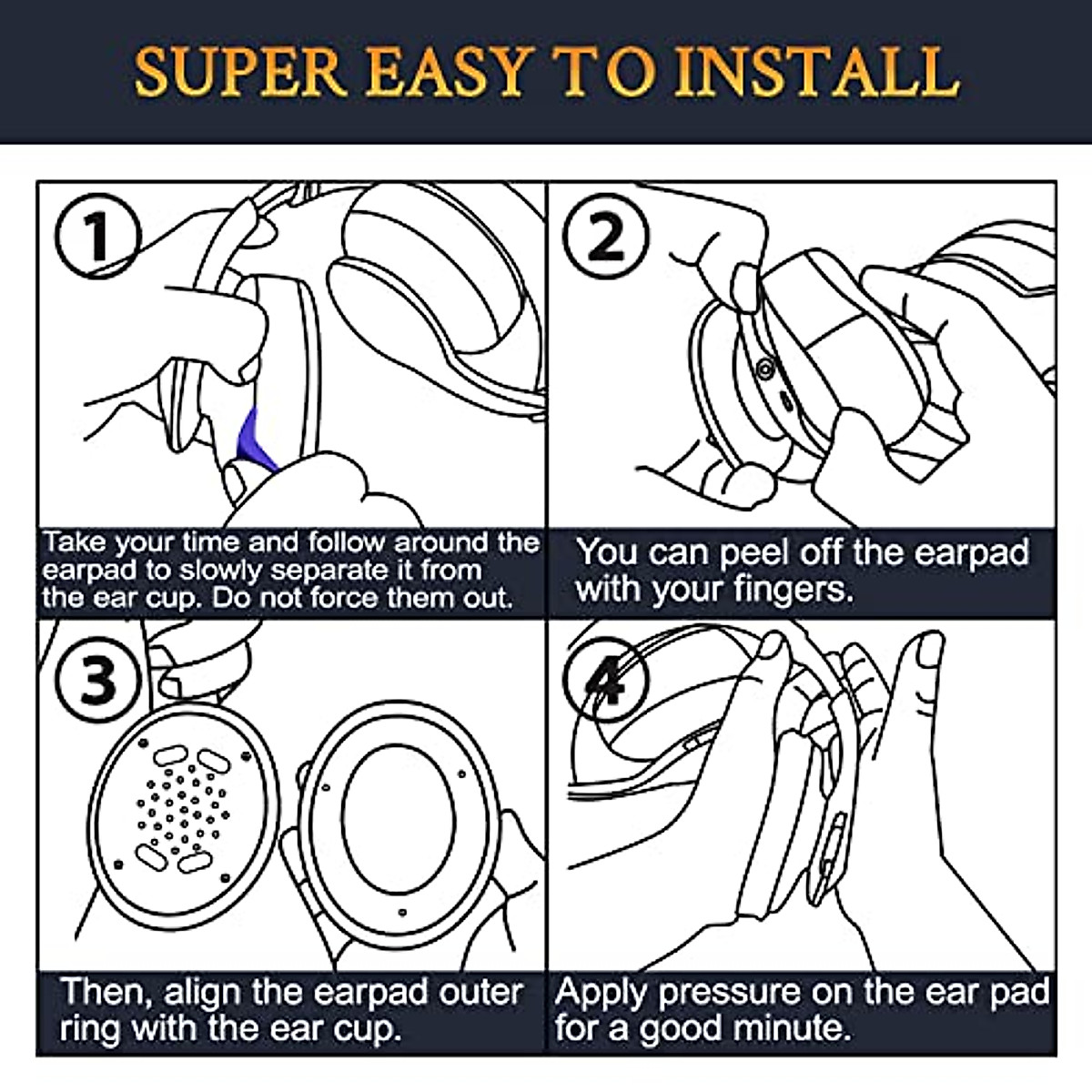 SUPER EASY TO INSTALL

1

Take your time and follow around the earpad to slowly separate it from the ear cup. Do not force them out.

2

You can peel off the earpad with your fingers.

3

Then, align the earpad outer ring with the ear cup.

4

Apply pressure on the ear pad for a good minute.