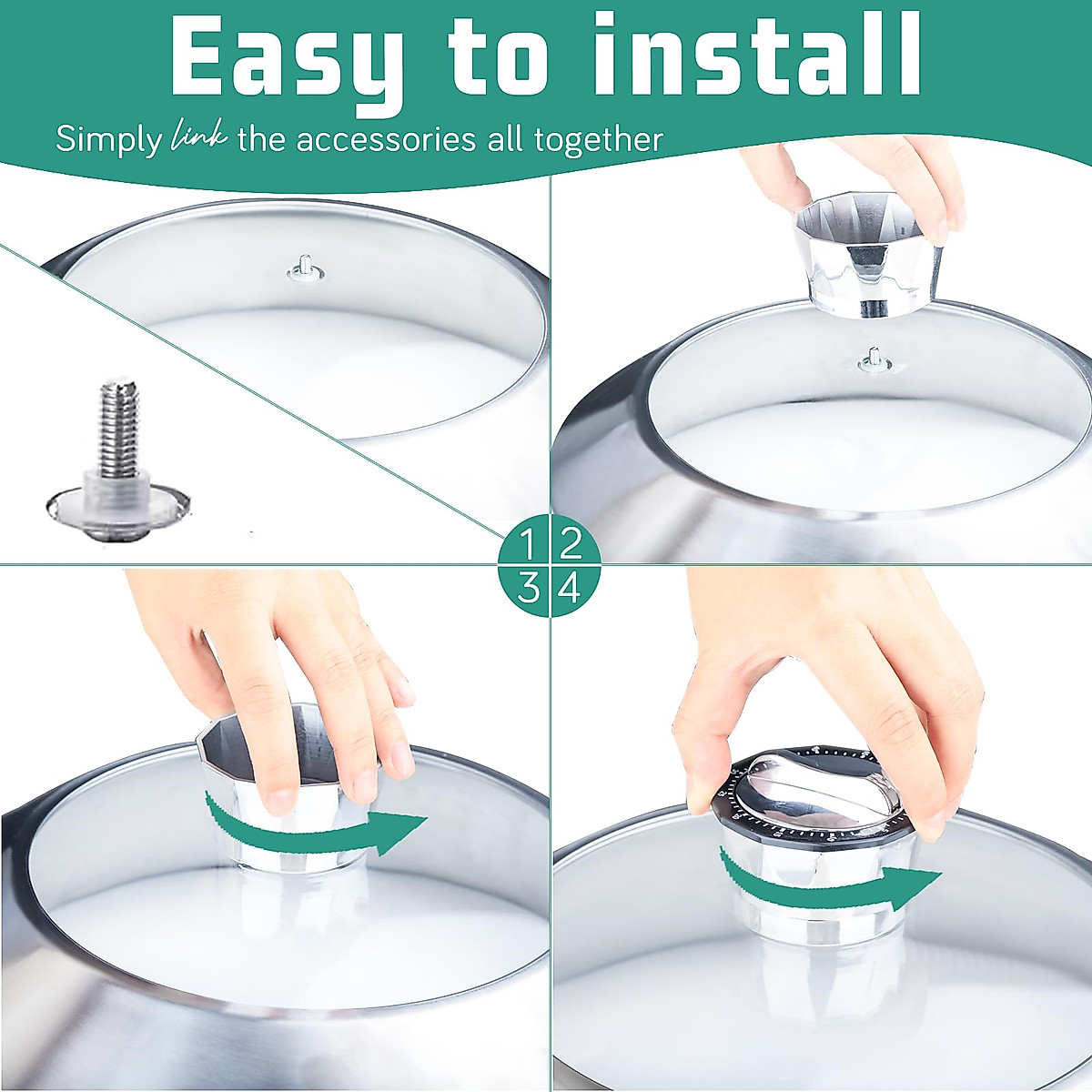 Easy to install

Simply link the accessories all together

1 2
3 4