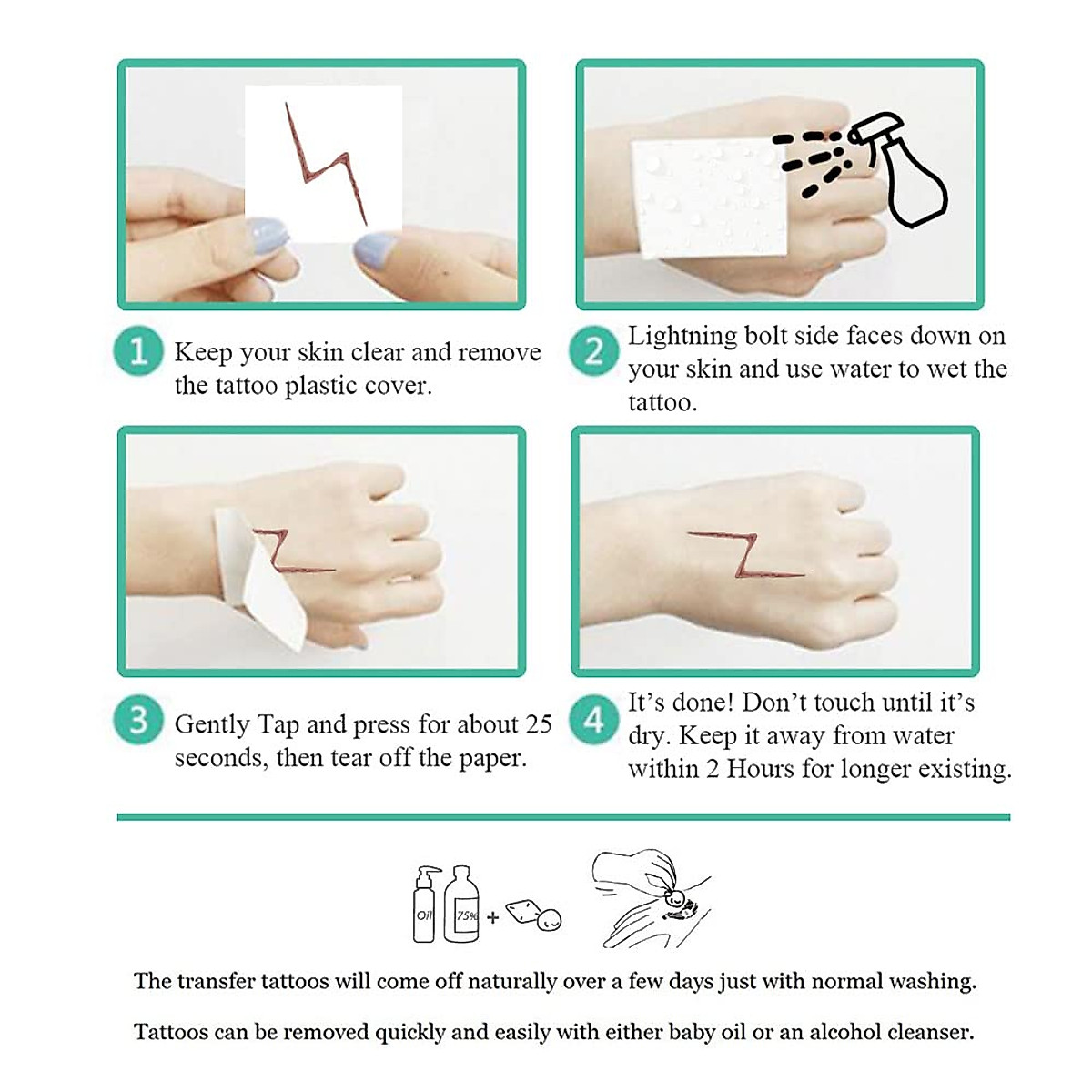 1 Keep your skin clear and remove the tattoo plastic cover.

2 Lightning bolt side faces down on your skin and use water to wet the tattoo.

3 Gently Tap and press for about 25 seconds, then tear off the paper.

4 It's done! Don't touch until it's dry. Keep it away from water within 2 Hours for longer existing.

Oil 75% +

The transfer tattoos will come off naturally over a few days just with normal washing.

Tattoos can be removed quickly and easily with either baby oil or an alcohol cleanser.