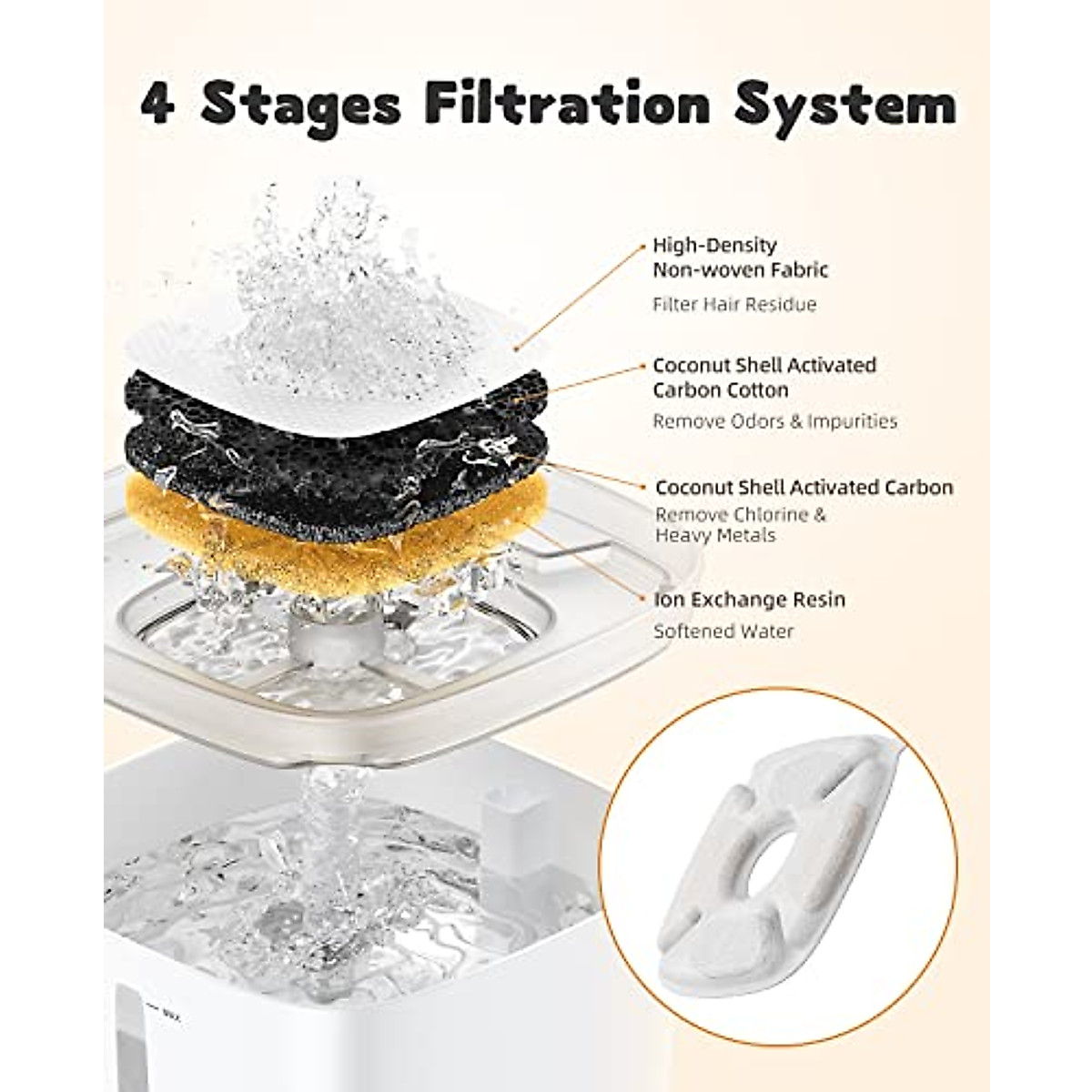 4 Stages Filtration System

High-Density Non-woven Fabric
Filter Hair Residue

Coconut Shell Activated Carbon Cotton
Remove Odors & Impurities

Coconut Shell Activated Carbon
Remove Chlorine & Heavy Metals

Ion Exchange Resin
Softened Water

MAX