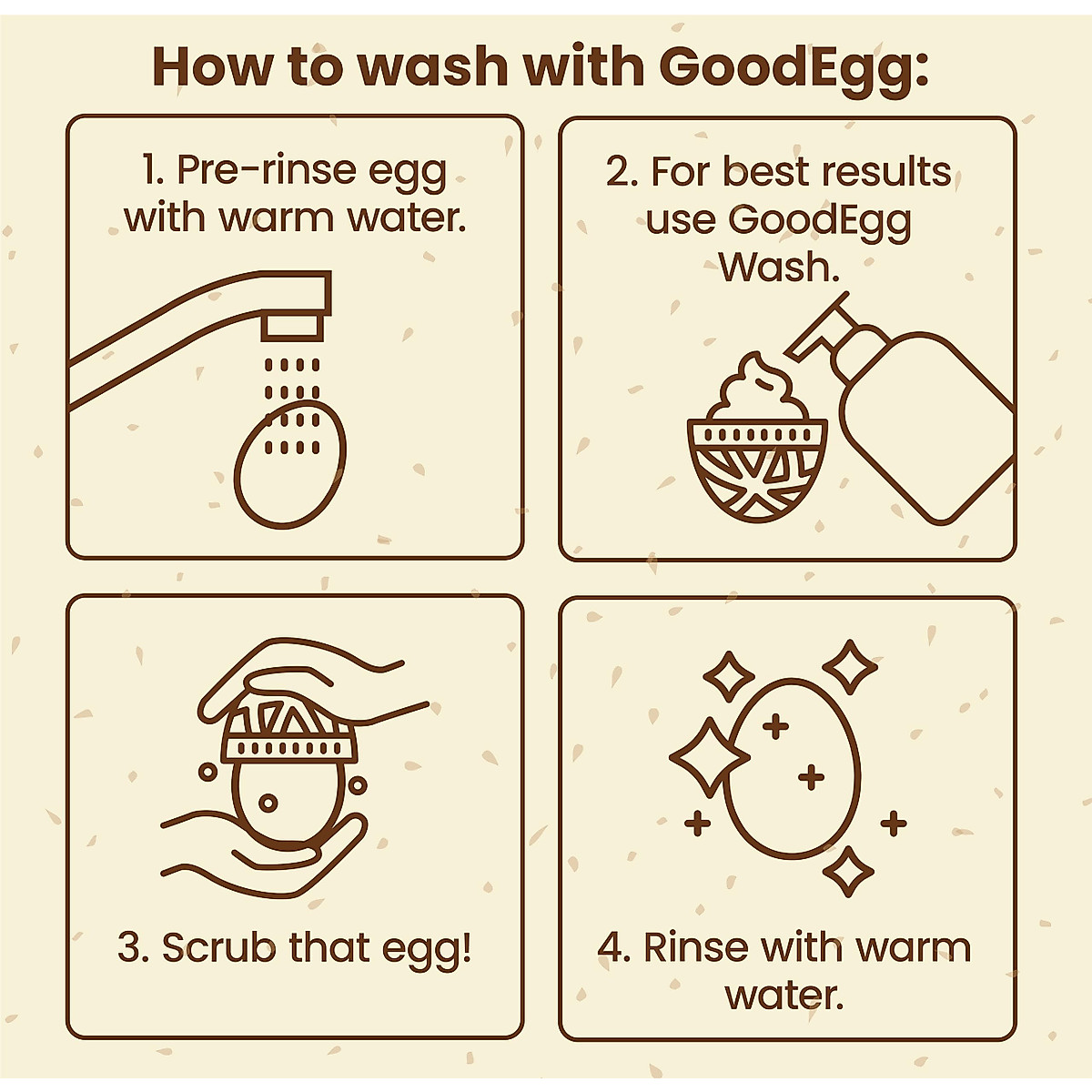 How to wash with GoodEgg:

1. Pre-rinse egg with warm water.

2. For best results use GoodEgg Wash.

3. Scrub that egg!

4. Rinse with warm water.