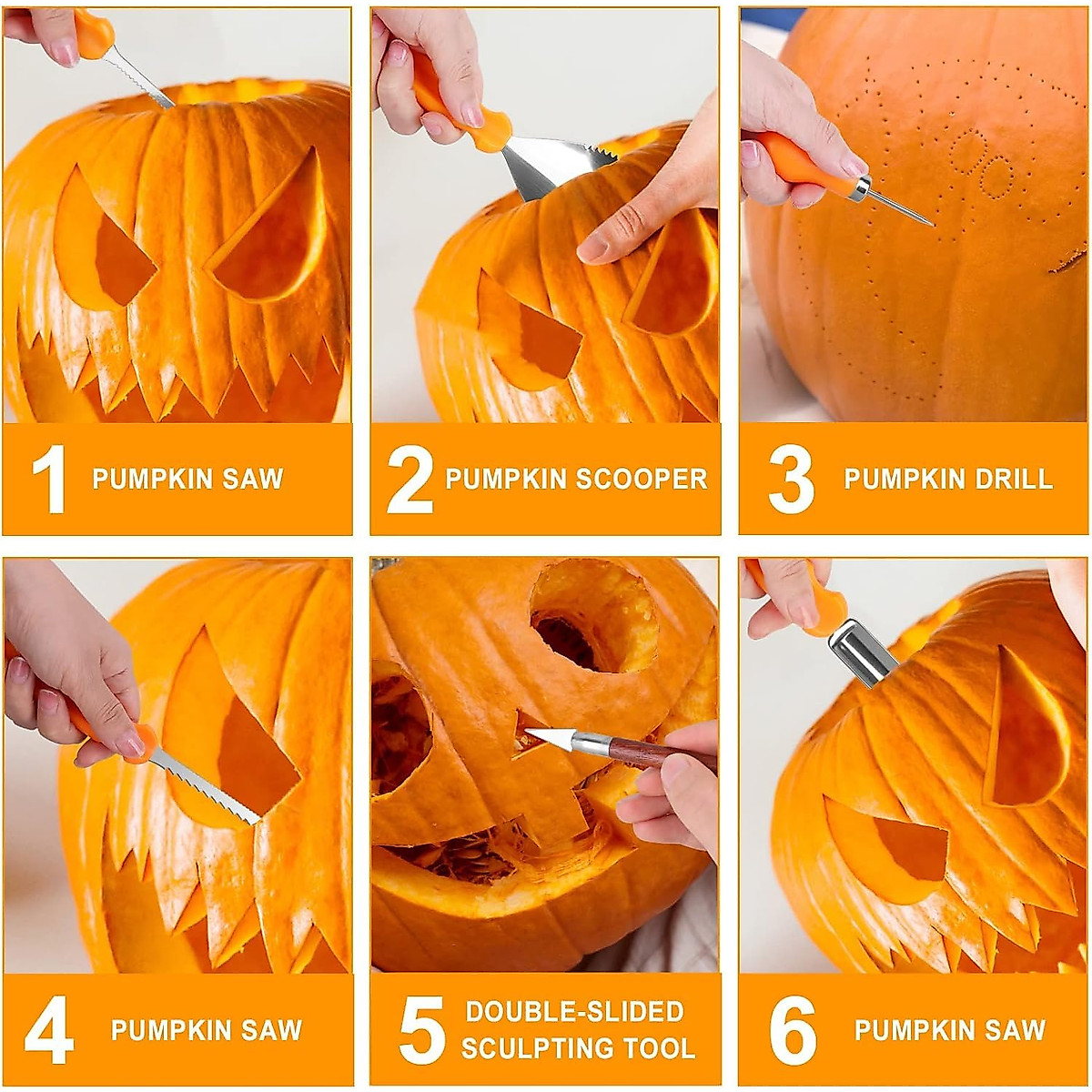 1 PUMPKIN SAW

2 PUMPKIN SCOOPER

3 PUMPKIN DRILL

4 PUMPKIN SAW

5 DOUBLE-SLIDED SCULPTING TOOL

6 PUMPKIN SAW