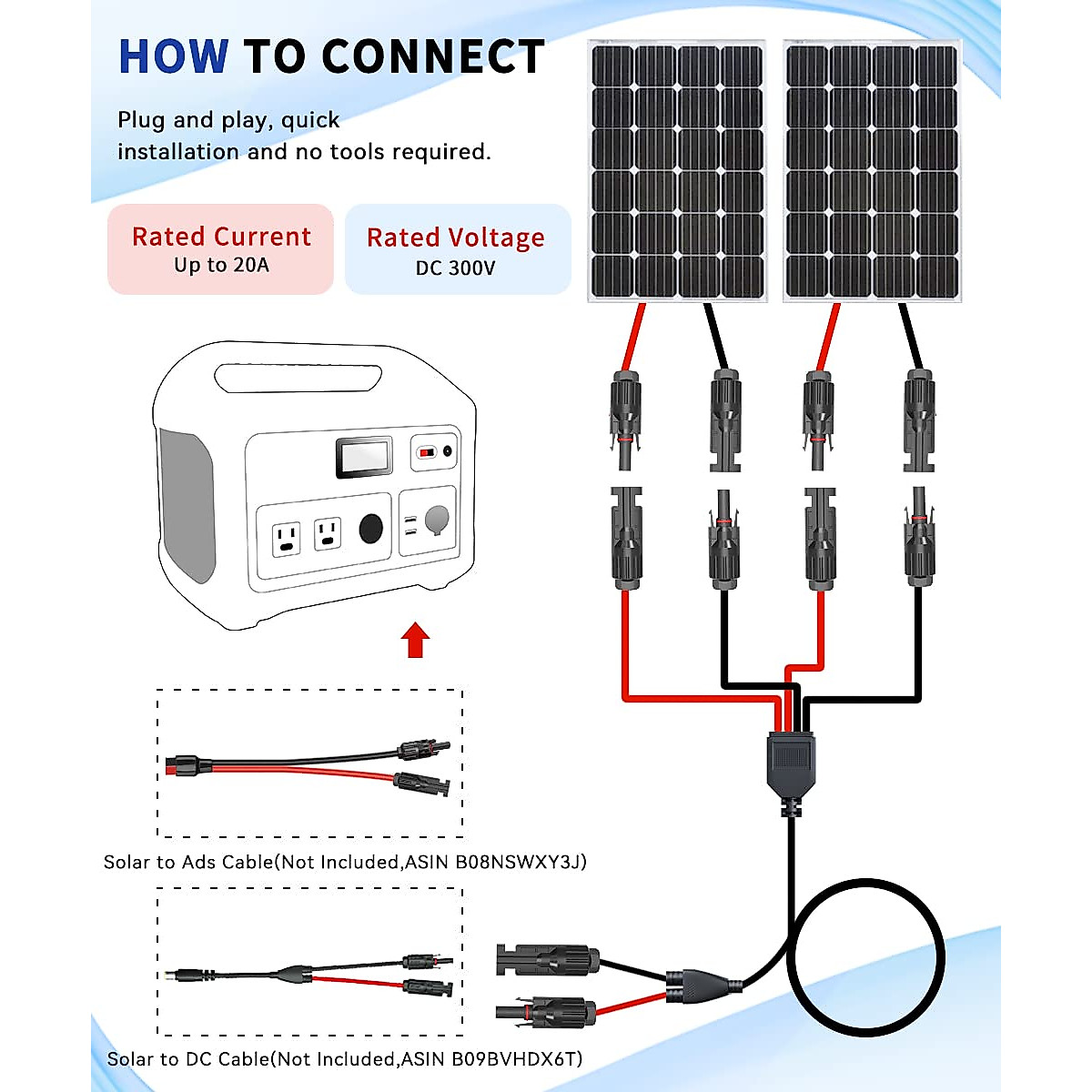 HOW TO CONNECT

Plug and play, quick installation and no tools required.

Rated Current
Up to 20A

Rated Voltage
DC 300V

Solar to Ads Cable(Not Included,ASIN B08NSWXY3J)

Solar to DC Cable(Not Included,ASIN B09BVHDX6T)