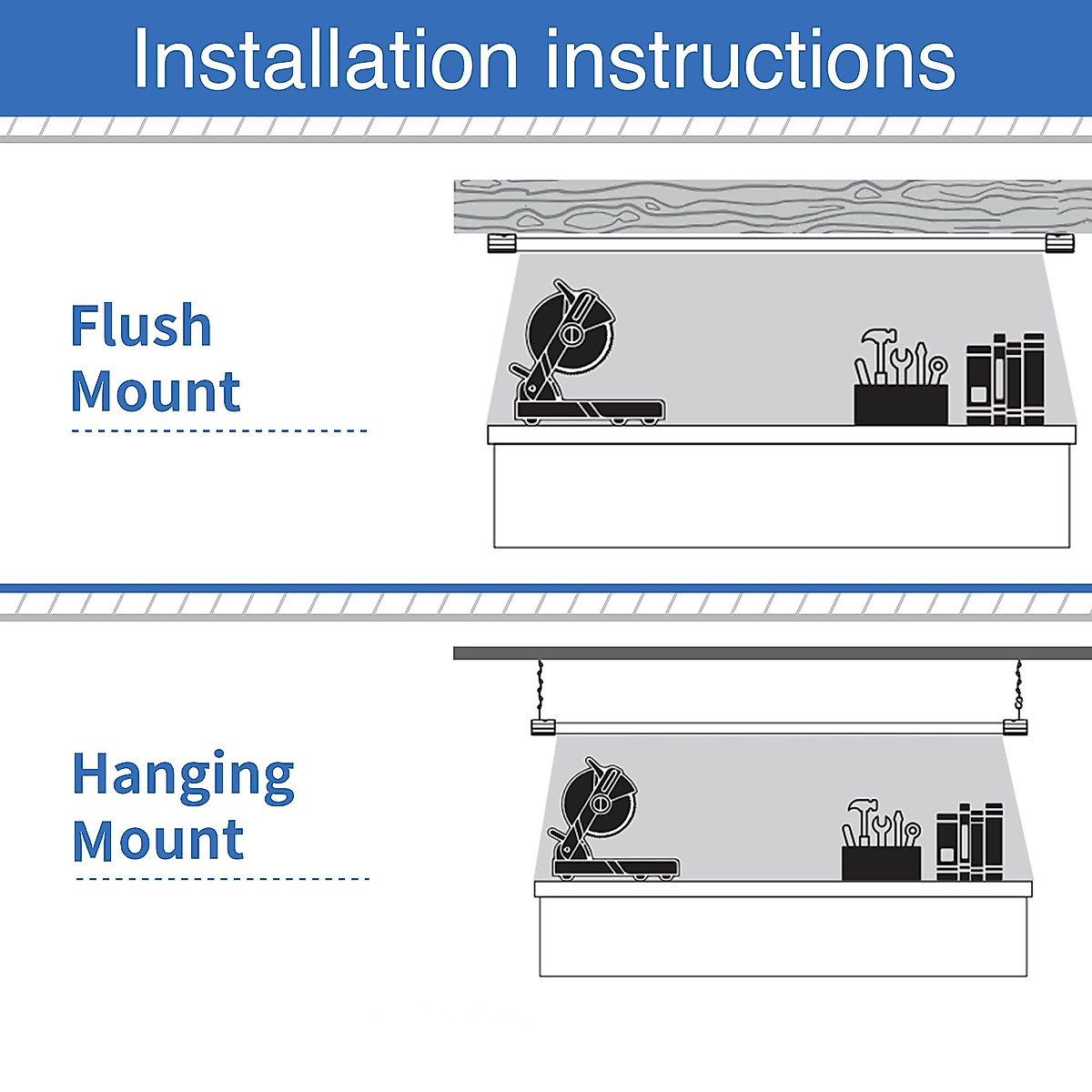 Installation instructions

Flush Mount

Hanging Mount