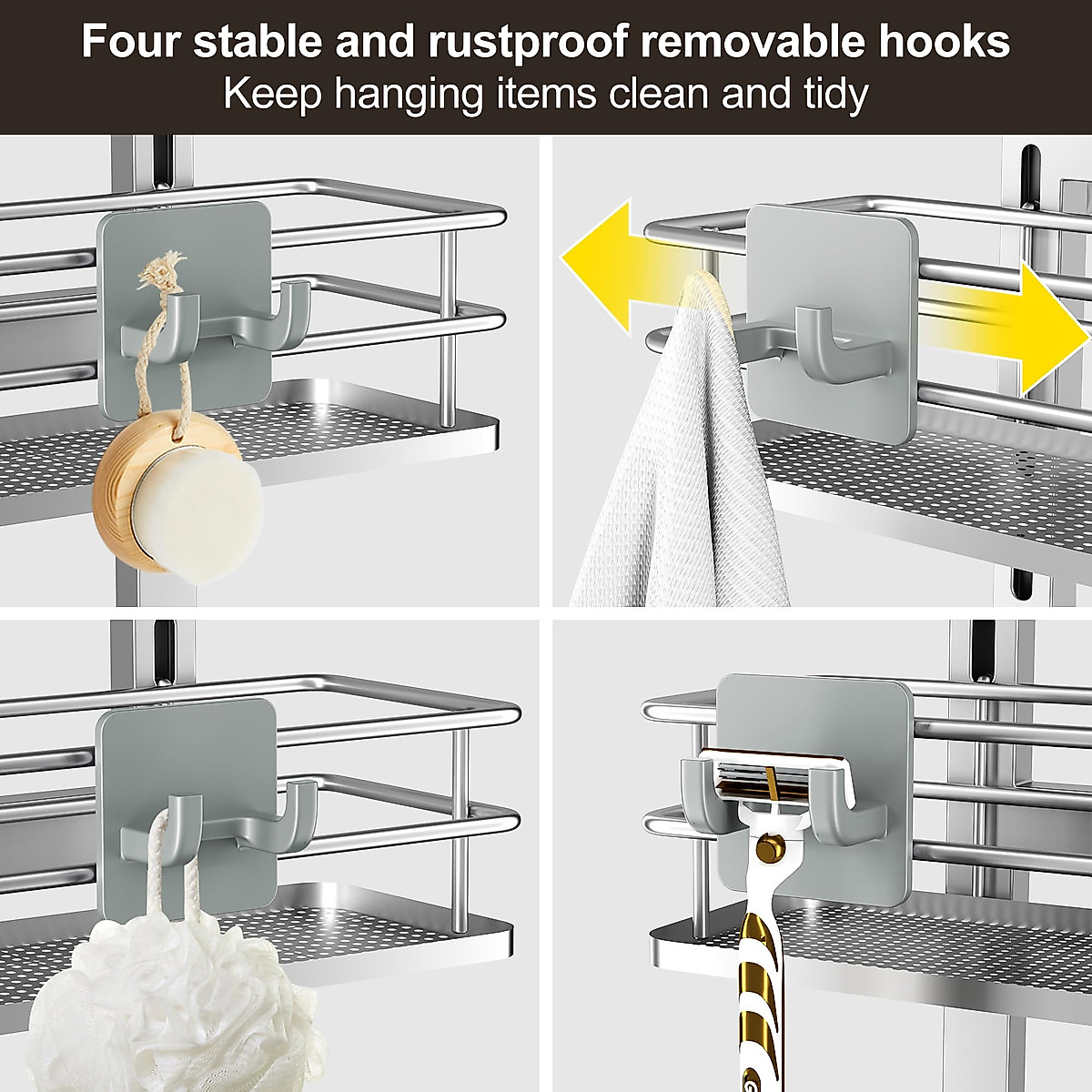 Four stable and rustproof removable hooks
Keep hanging items clean and tidy