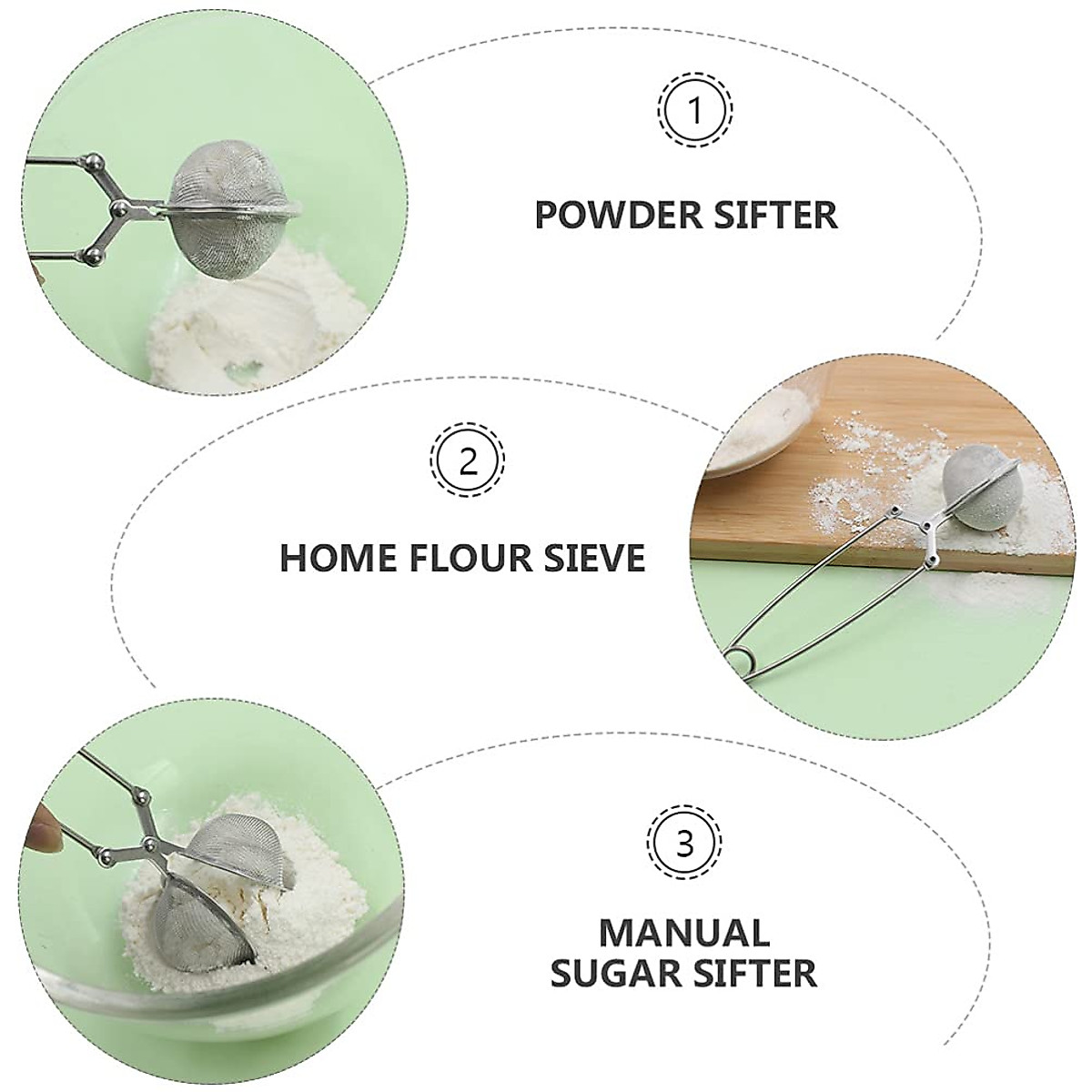 1

POWDER SIFTER

2

HOME FLOUR SIEVE

3

MANUAL SUGAR SIFTER