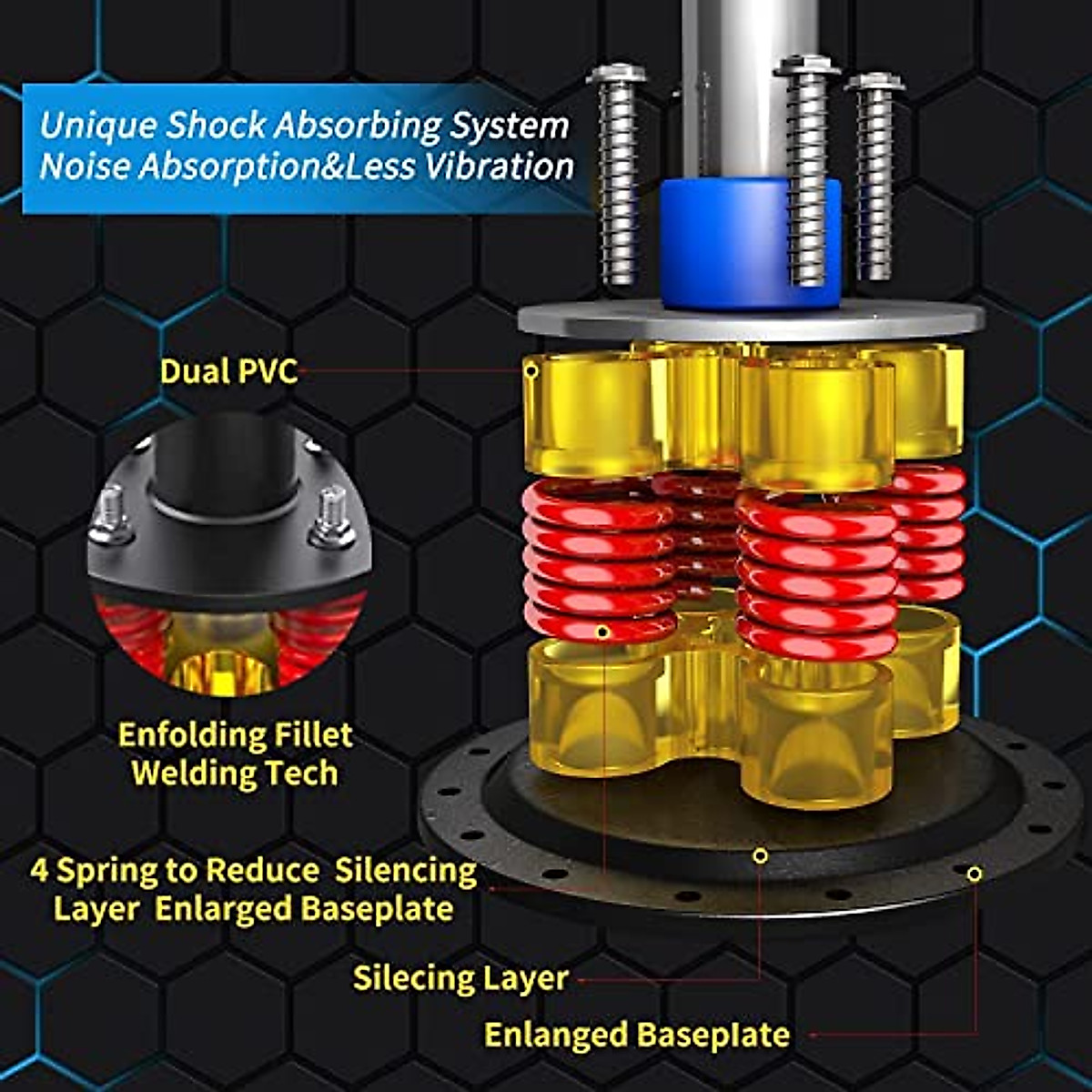 Unique Shock Absorbing System
Noise Absorption&Less Vibration

Dual PVC

Enfolding Fillet Welding Tech

4 Spring to Reduce Silencing Layer Enlarged Baseplate

Silecing Layer

Enlanged Baseplate