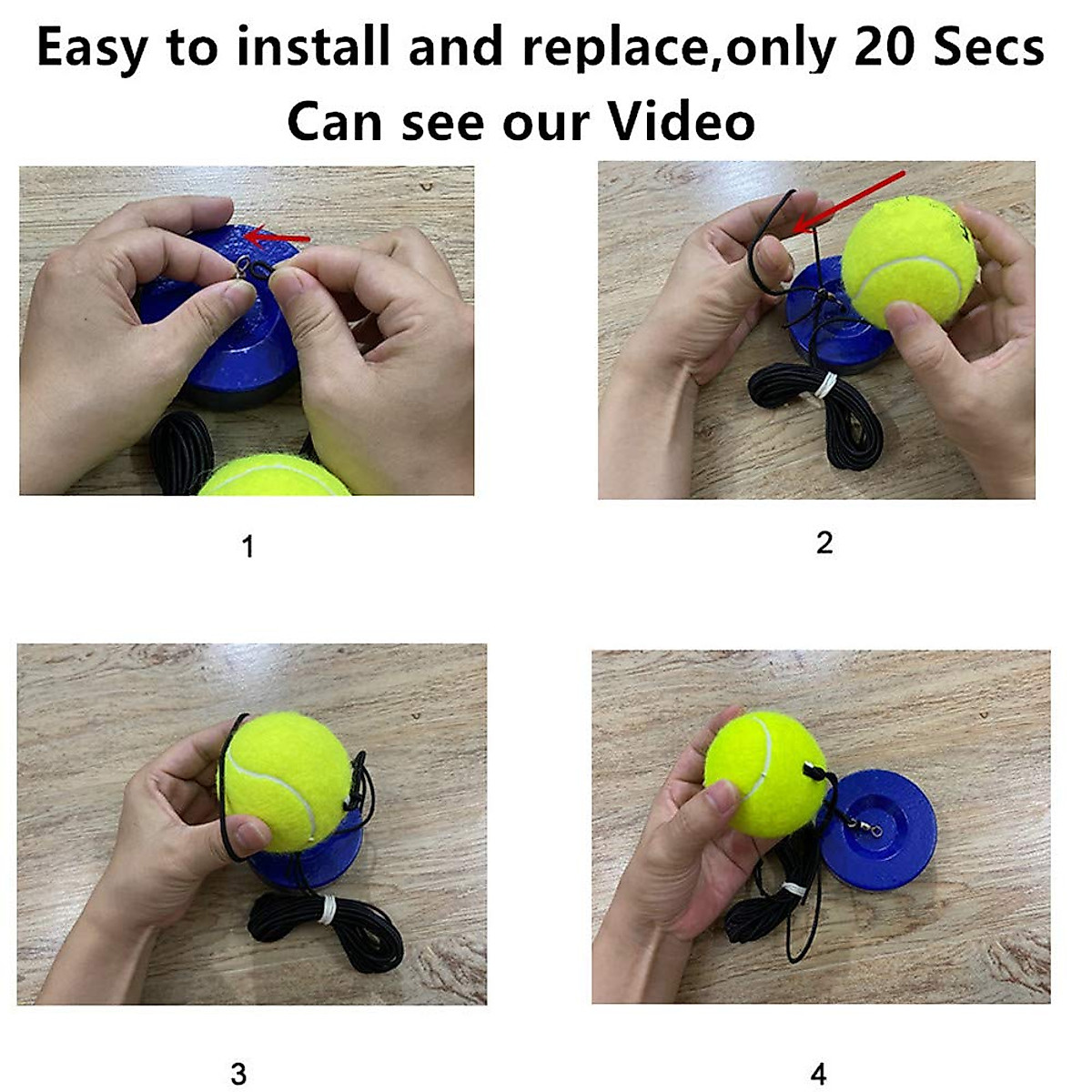 Easy to install and replace,only 20 Secs
Can see our Video

1

2

3

4