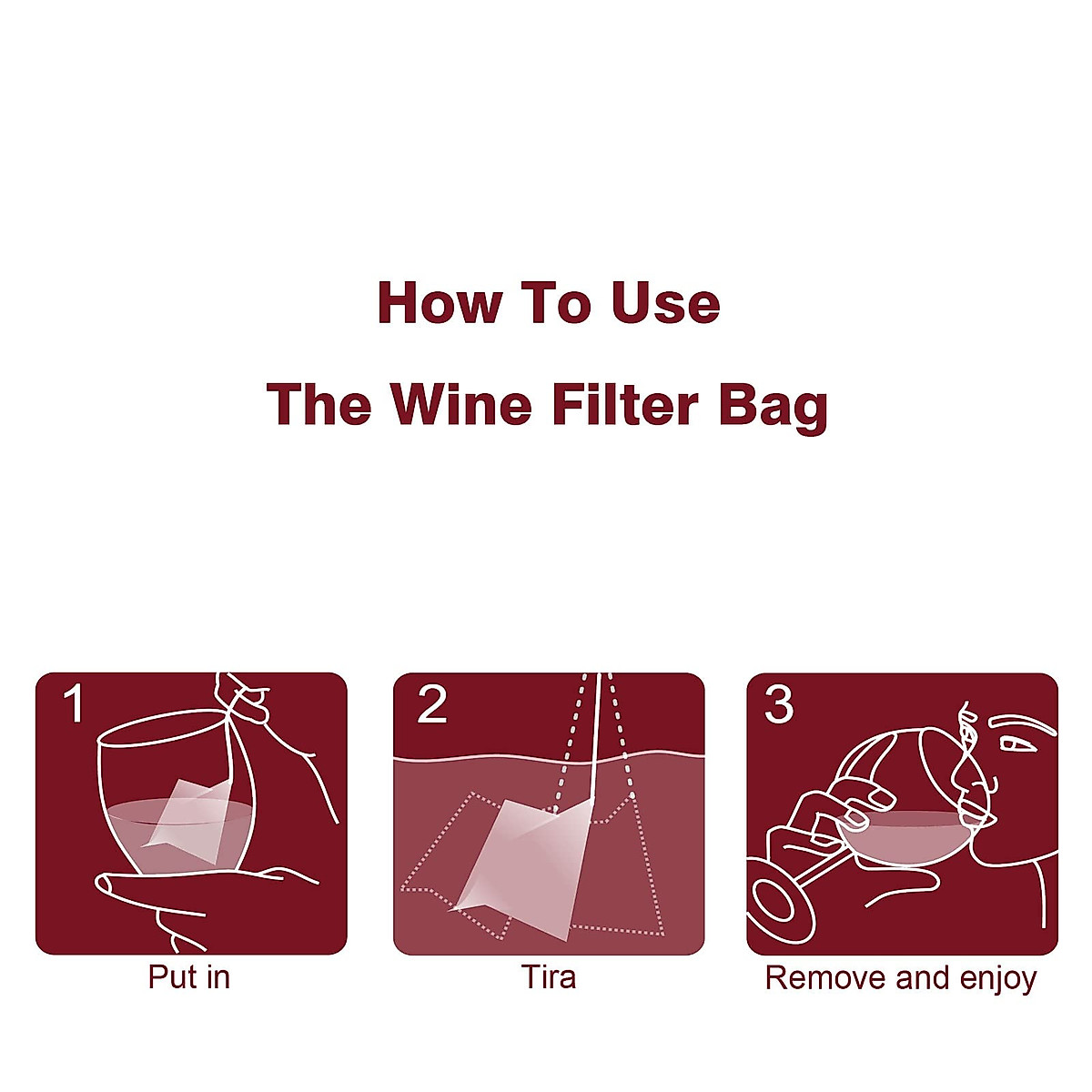 How To Use
The Wine Filter Bag

1
Put in

2
Tira

3
Remove and enjoy