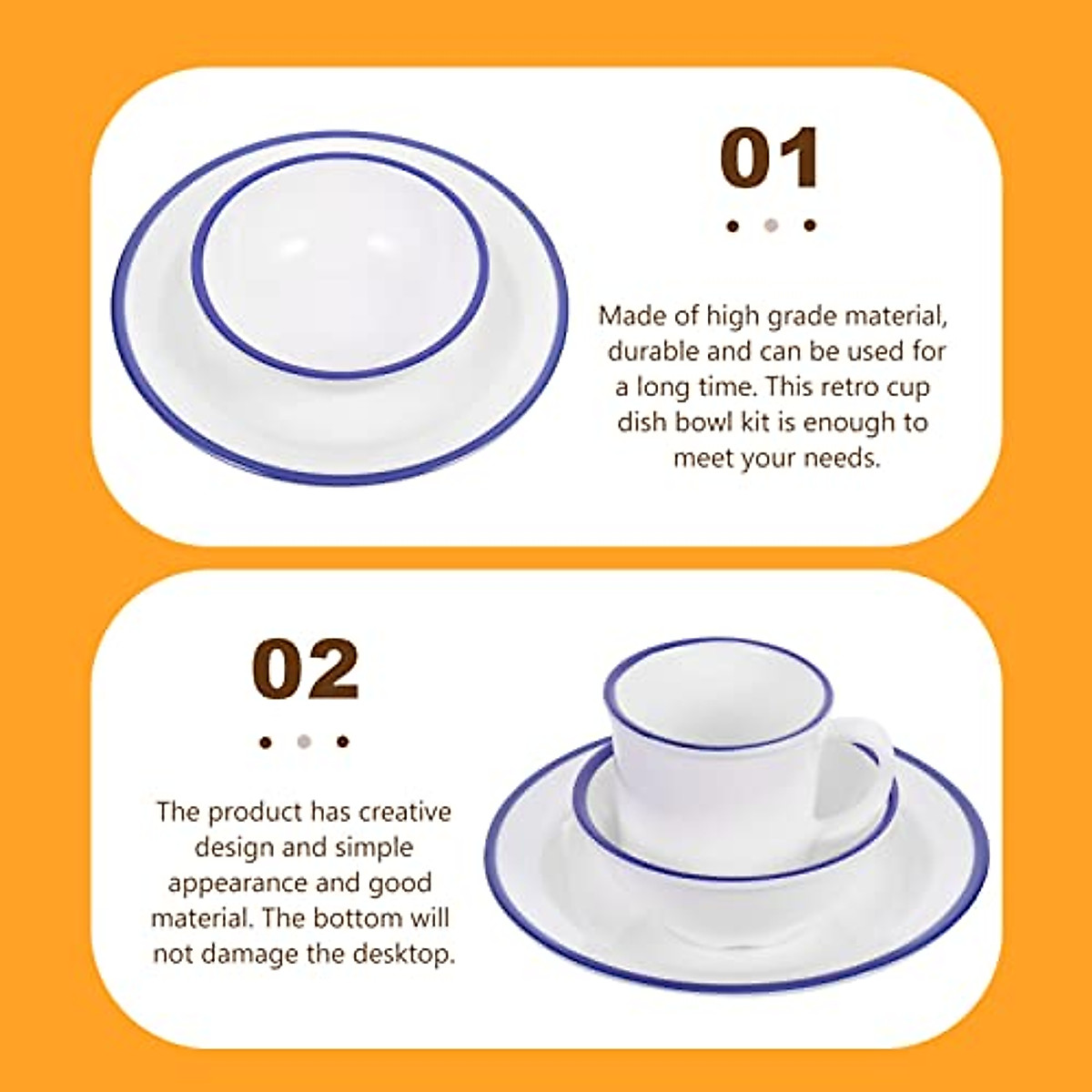 01

Made of high grade material, durable and can be used for a long time. This retro cup dish bowl kit is enough to meet your needs.

02

The product has creative design and simple appearance and good material. The bottom will not damage the desktop.