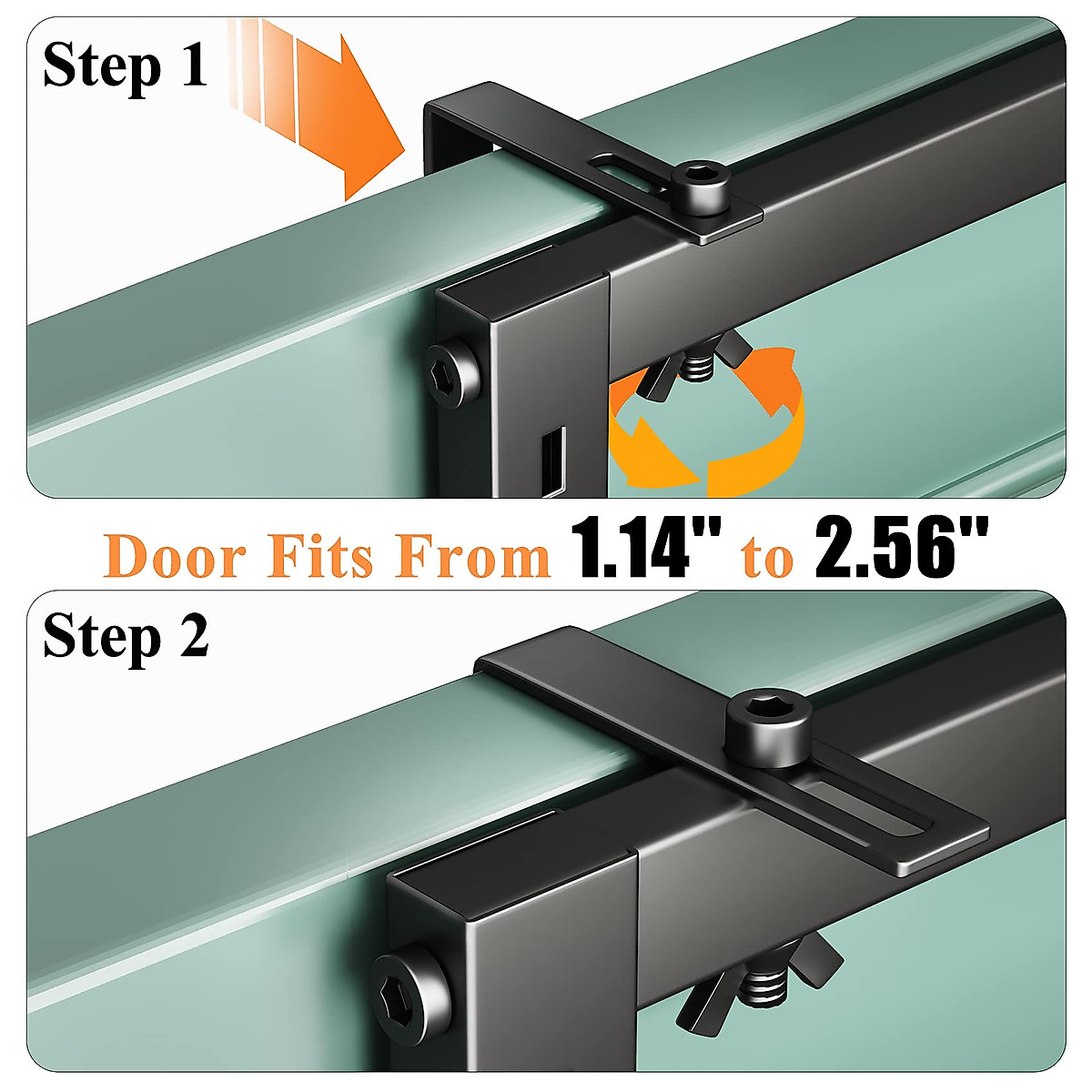 Step 1

Door Fits From 1.14" to 2.56"

Step 2