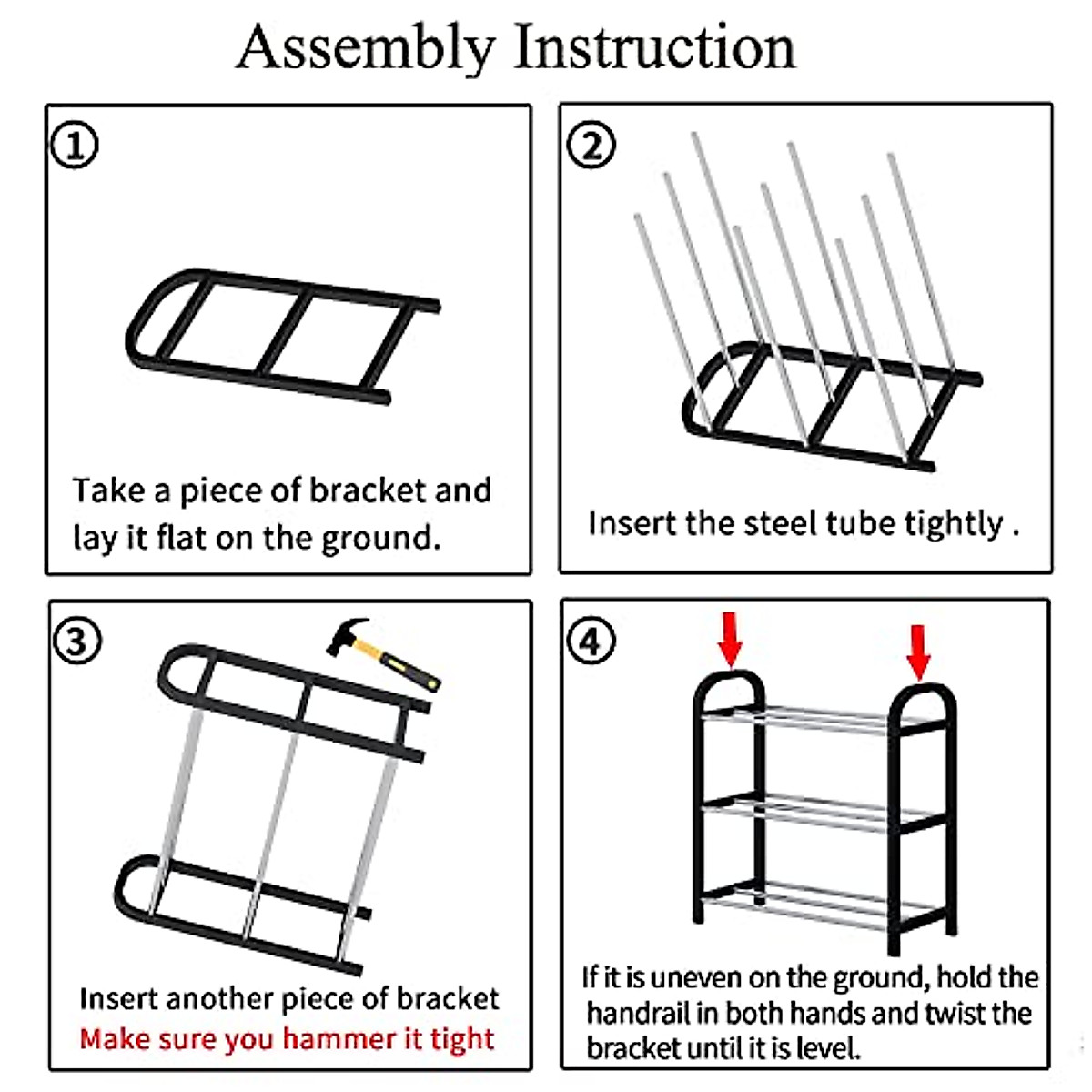 Assembly Instruction

①

Take a piece of bracket and lay it flat on the ground.

②

Insert the steel tube tightly .

③

Insert another piece of bracket
Make sure you hammer it tight

④

If it is uneven on the ground, hold the handrail in both hands and twist the bracket until it is level.