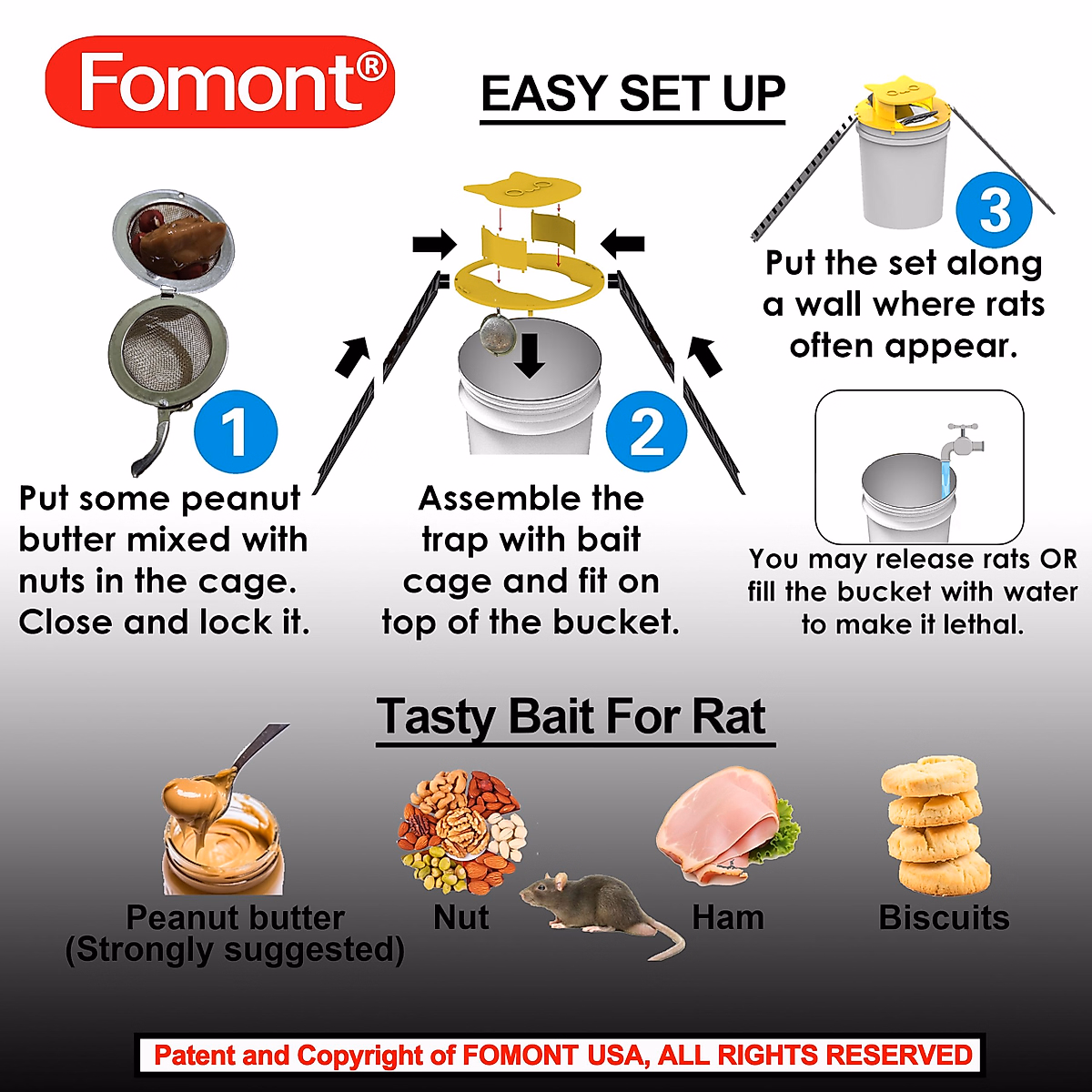 Fomont®

EASY SET UP

1

Put some peanut butter mixed with nuts in the cage. Close and lock it.

2

Assemble the trap with bait cage and fit on top of the bucket.

3

Put the set along a wall where rats often appear.

You may release rats OR fill the bucket with water to make it lethal.

Tasty Bait For Rat

Peanut butter (Strongly suggested)

Nut

Ham

Biscuits

Patent and Copyright of FOMONT USA, ALL RIGHTS RESERVED