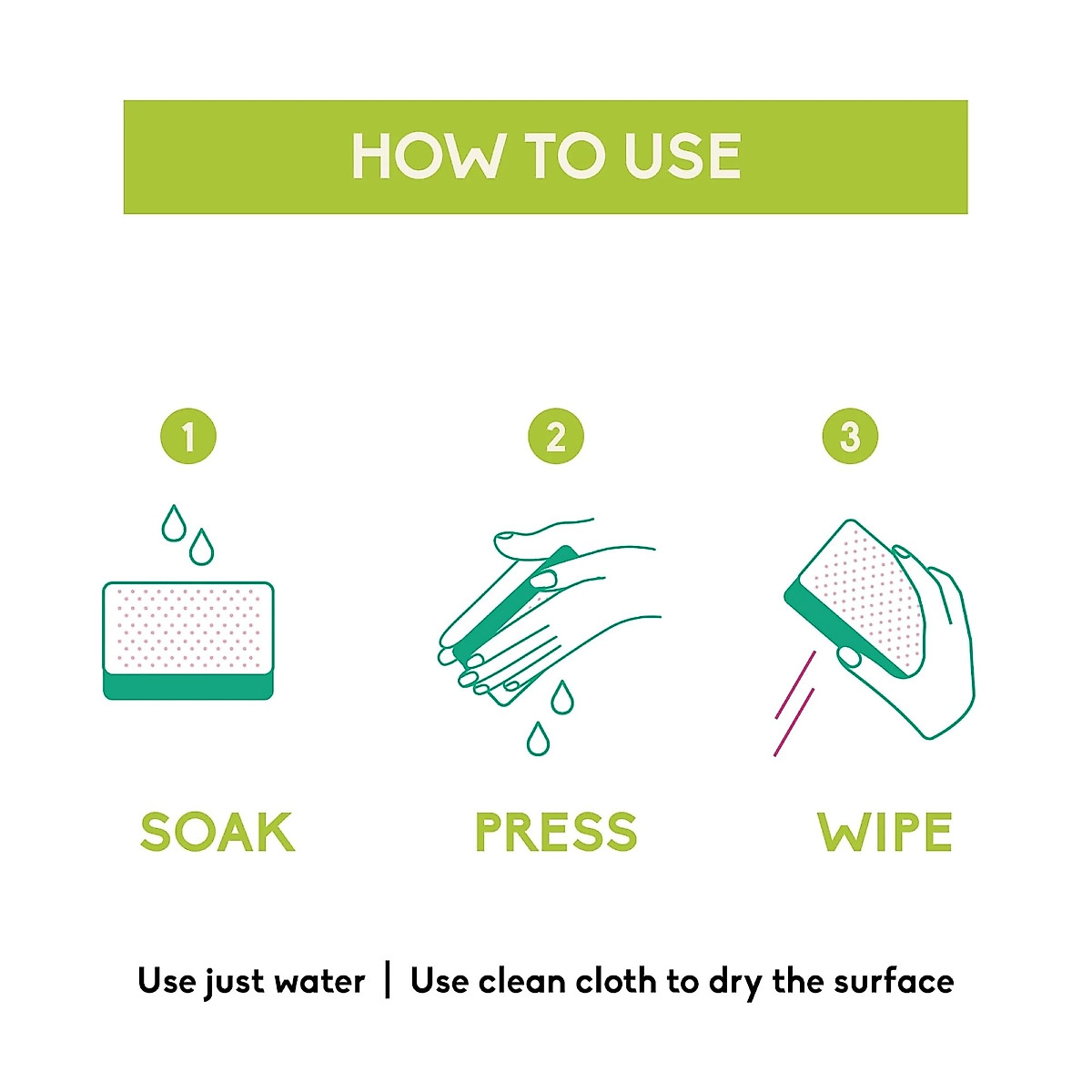 HOW TO USE

1

SOAK

2

PRESS

3

WIPE

Use just water | Use clean cloth to dry the surface