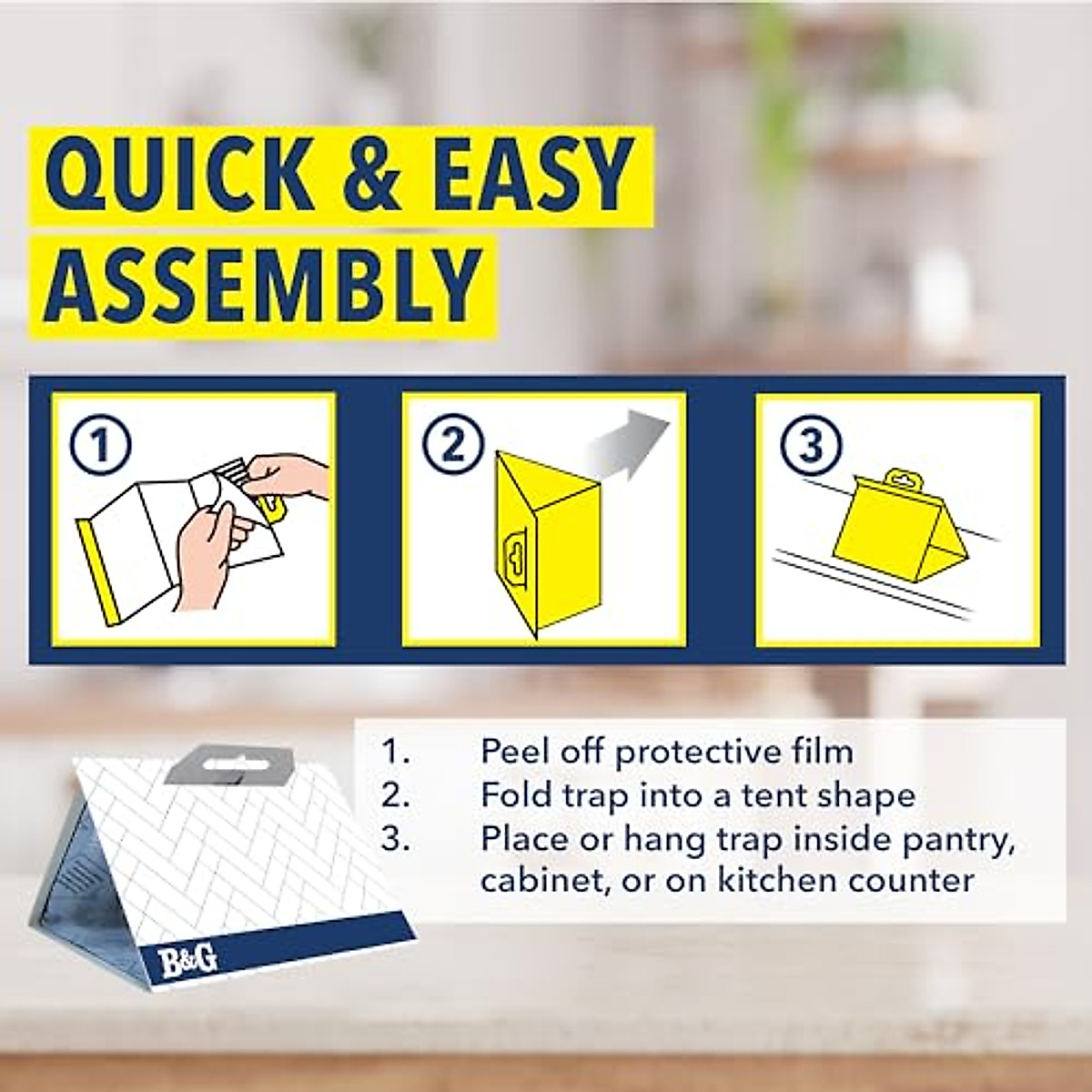 QUICK & EASY ASSEMBLY

1

2

3

1. Peel off protective film
2. Fold trap into a tent shape
3. Place or hang trap inside pantry, cabinet, or on kitchen counter

B&G