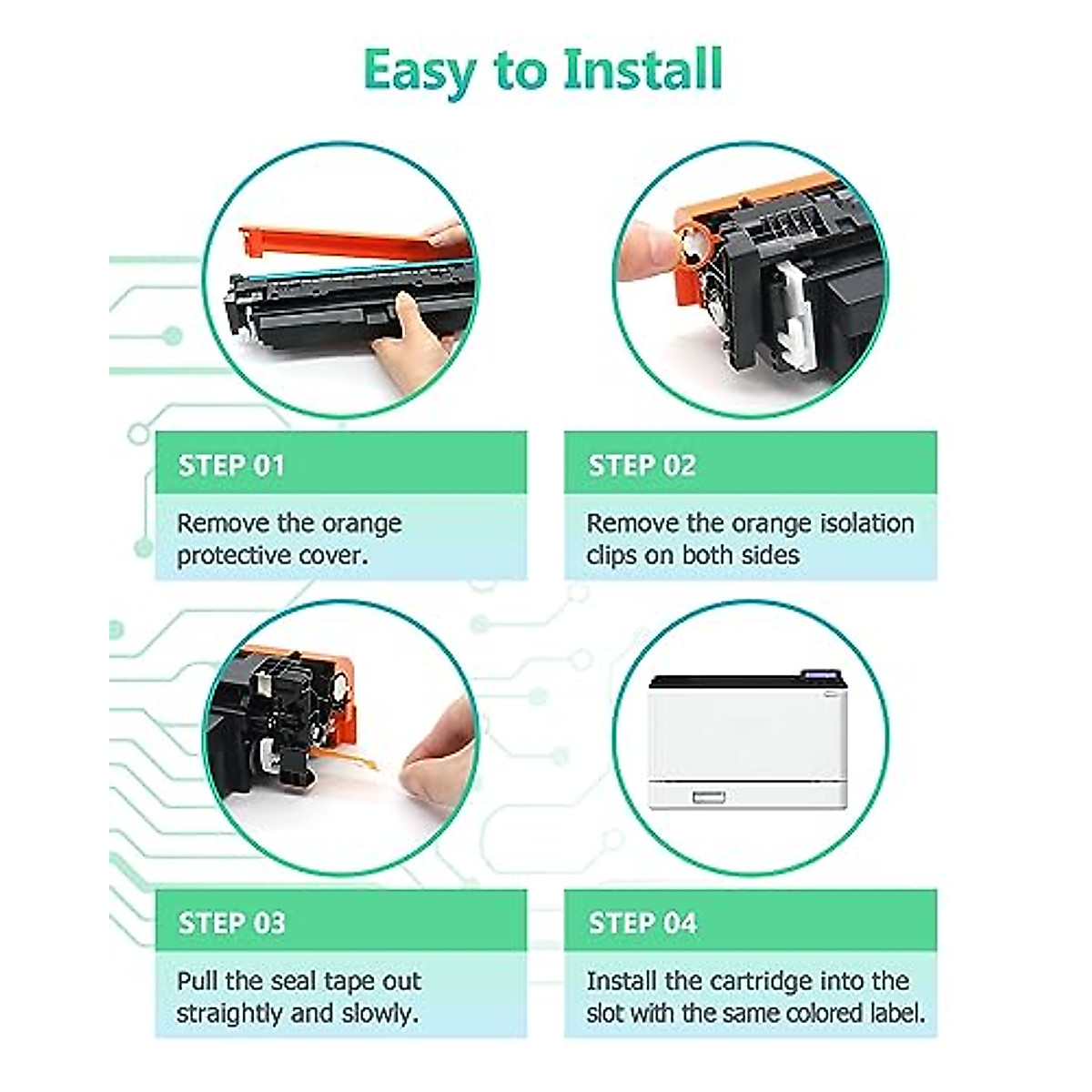 Easy to Install

STEP 01

Remove the orange protective cover.

STEP 02

Remove the orange isolation clips on both sides

STEP 03

Pull the seal tape out straightly and slowly.

STEP 04

Install the cartridge into the slot with the same colored label.