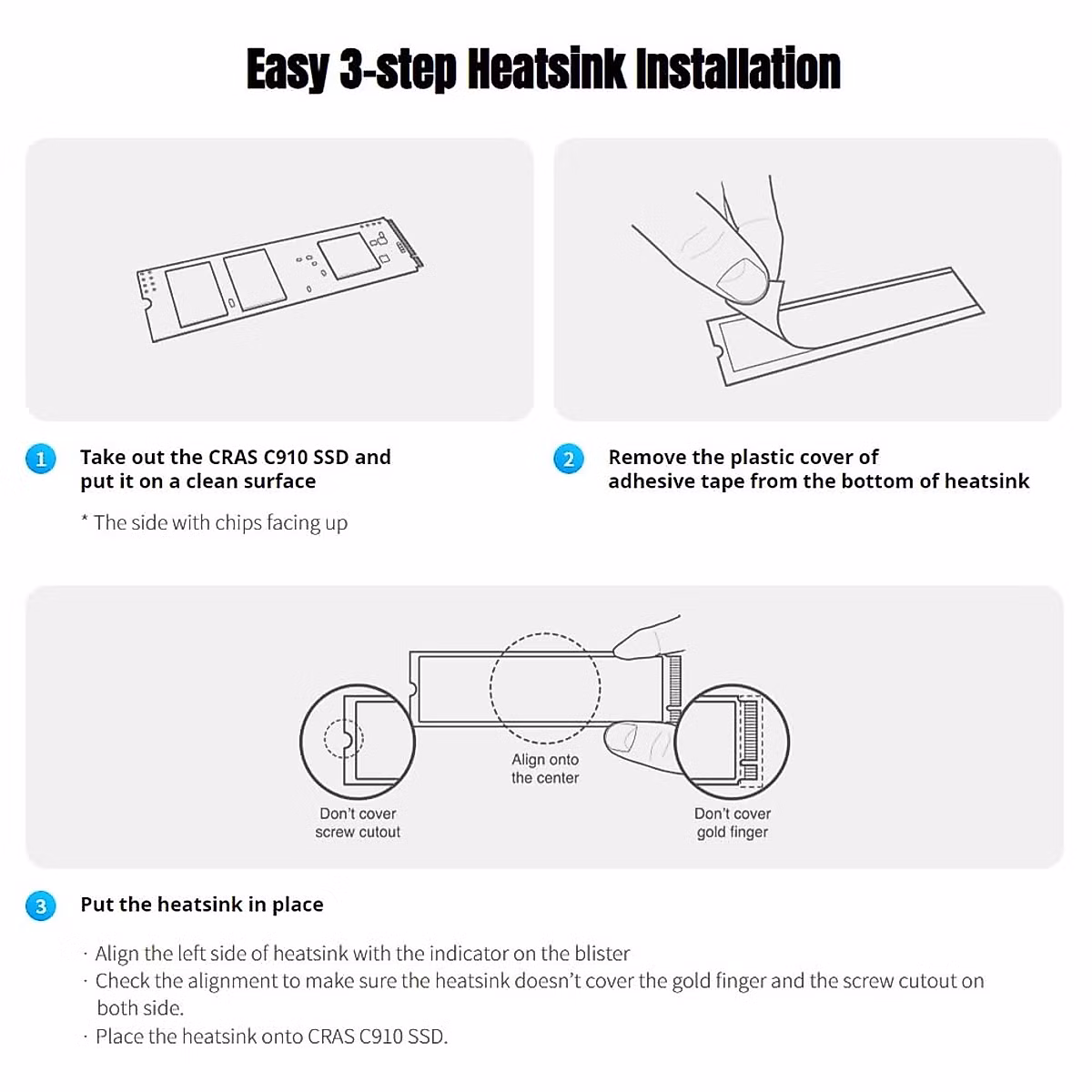 Easy 3-step Heatsink Installation

1 Take out the CRAS C910 SSD and put it on a clean surface

* The side with chips facing up

2 Remove the plastic cover of adhesive tape from the bottom of heatsink

Don't cover screw cutout

Align onto the center

Don't cover gold finger

3 Put the heatsink in place

· Align the left side of heatsink with the indicator on the blister
· Check the alignment to make sure the heatsink doesn't cover the gold finger and the screw cutout on both side.
· Place the heatsink onto CRAS C910 SSD.