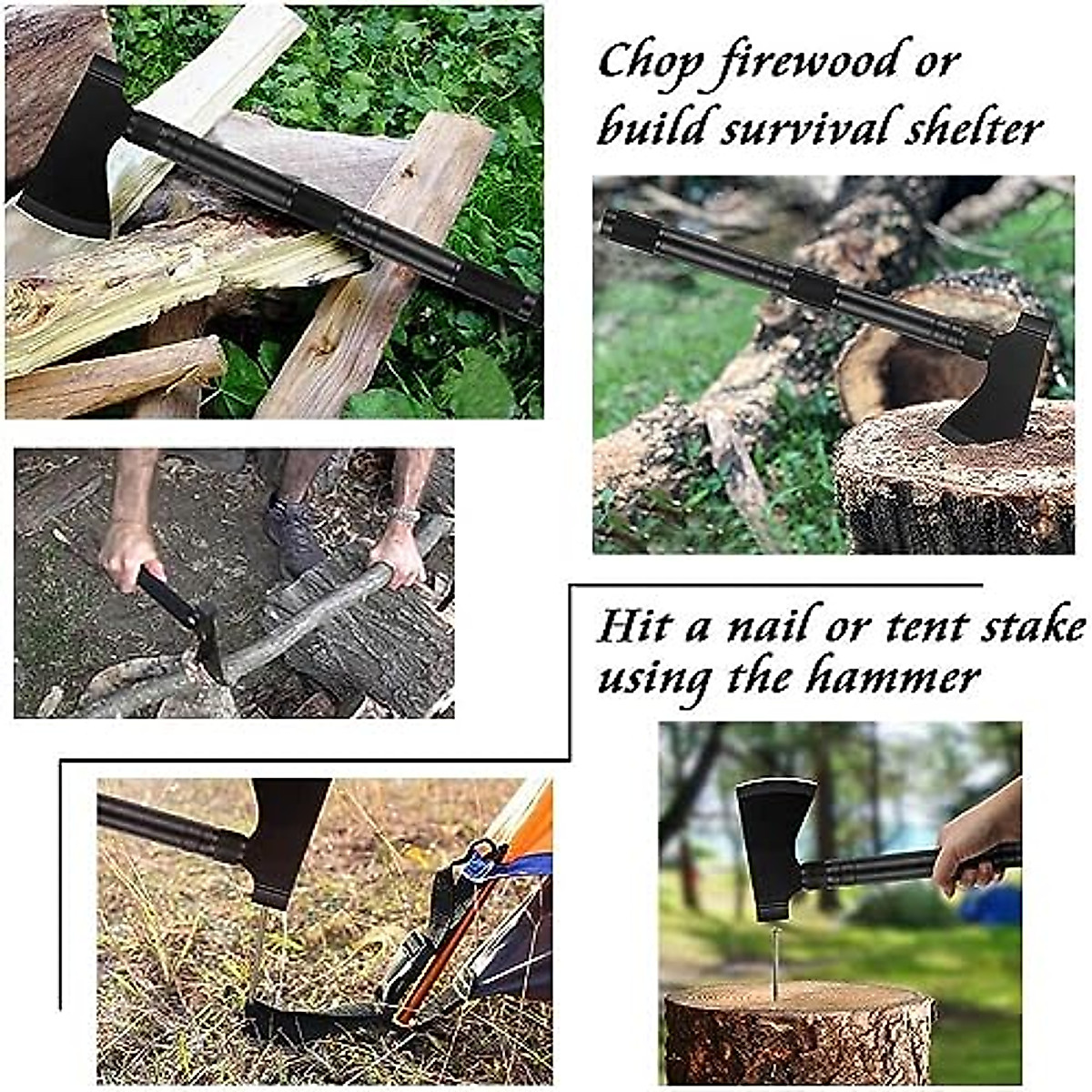 Chop firewood or build survival shelter

Hit a nail or tent stake using the hammer