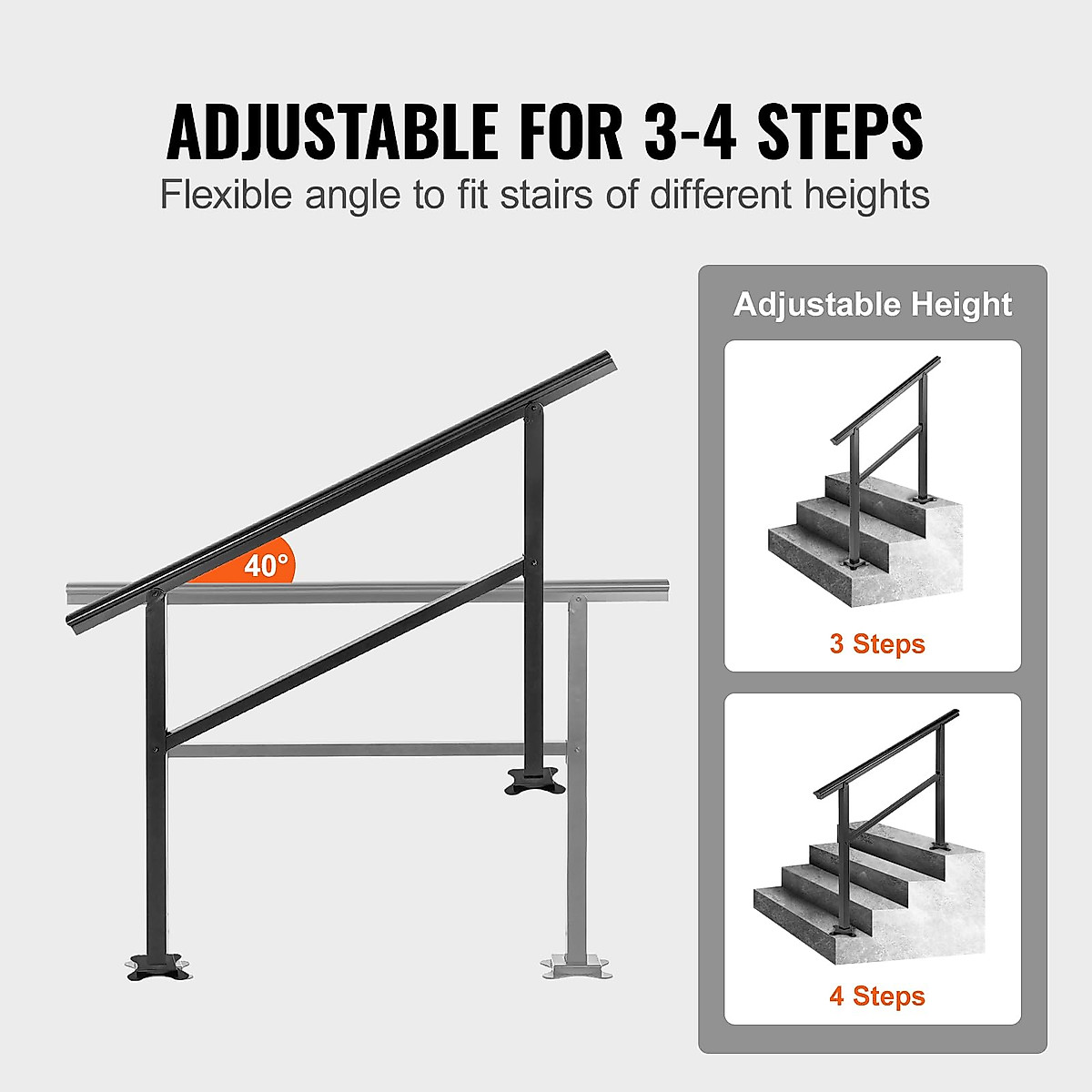 ADJUSTABLE FOR 3-4 STEPS

Flexible angle to fit stairs of different heights

40°

Adjustable Height

3 Steps

4 Steps