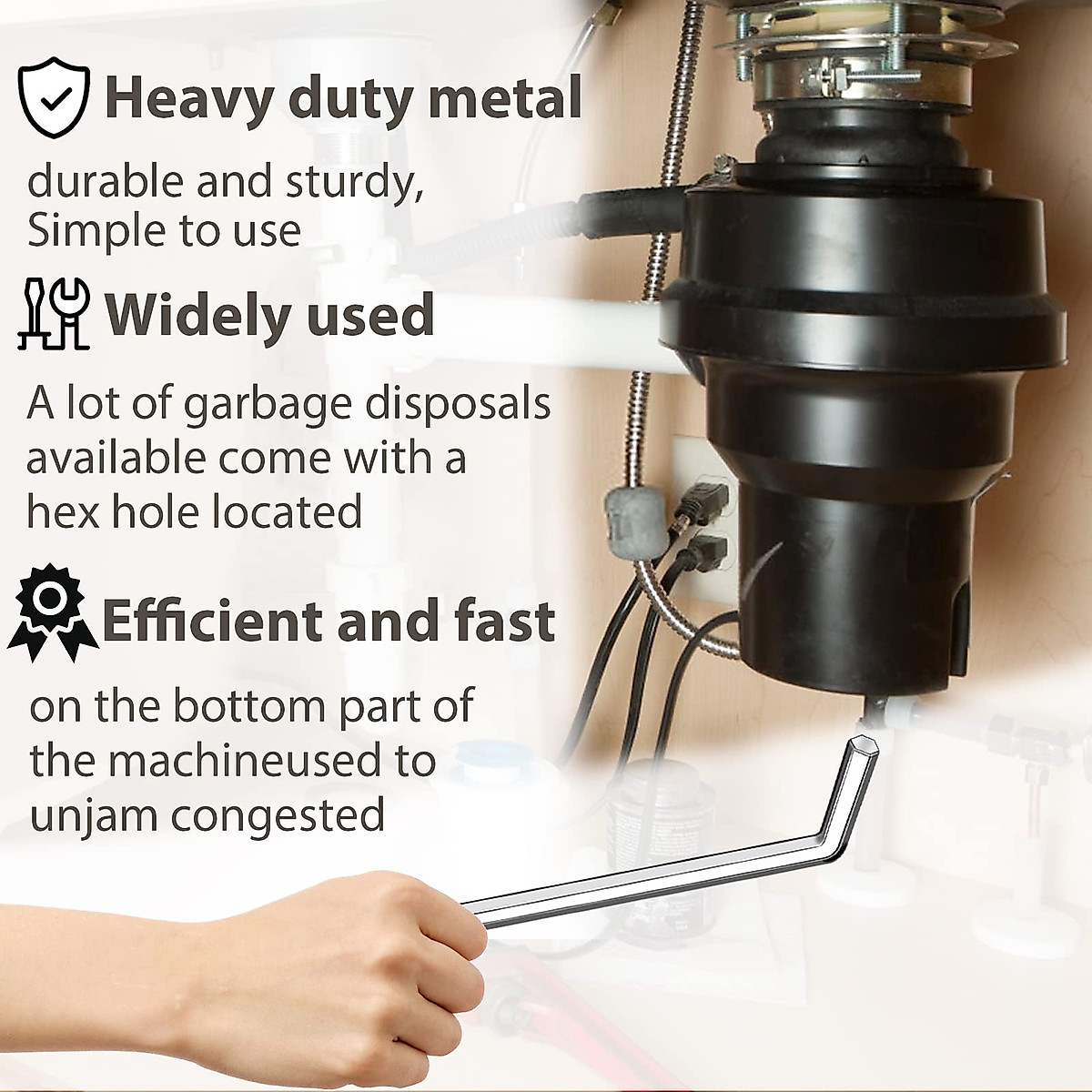 Heavy duty metal

durable and sturdy, Simple to use

Widely used

A lot of garbage disposals available come with a hex hole located

Efficient and fast

on the bottom part of the machineused to unjam congested