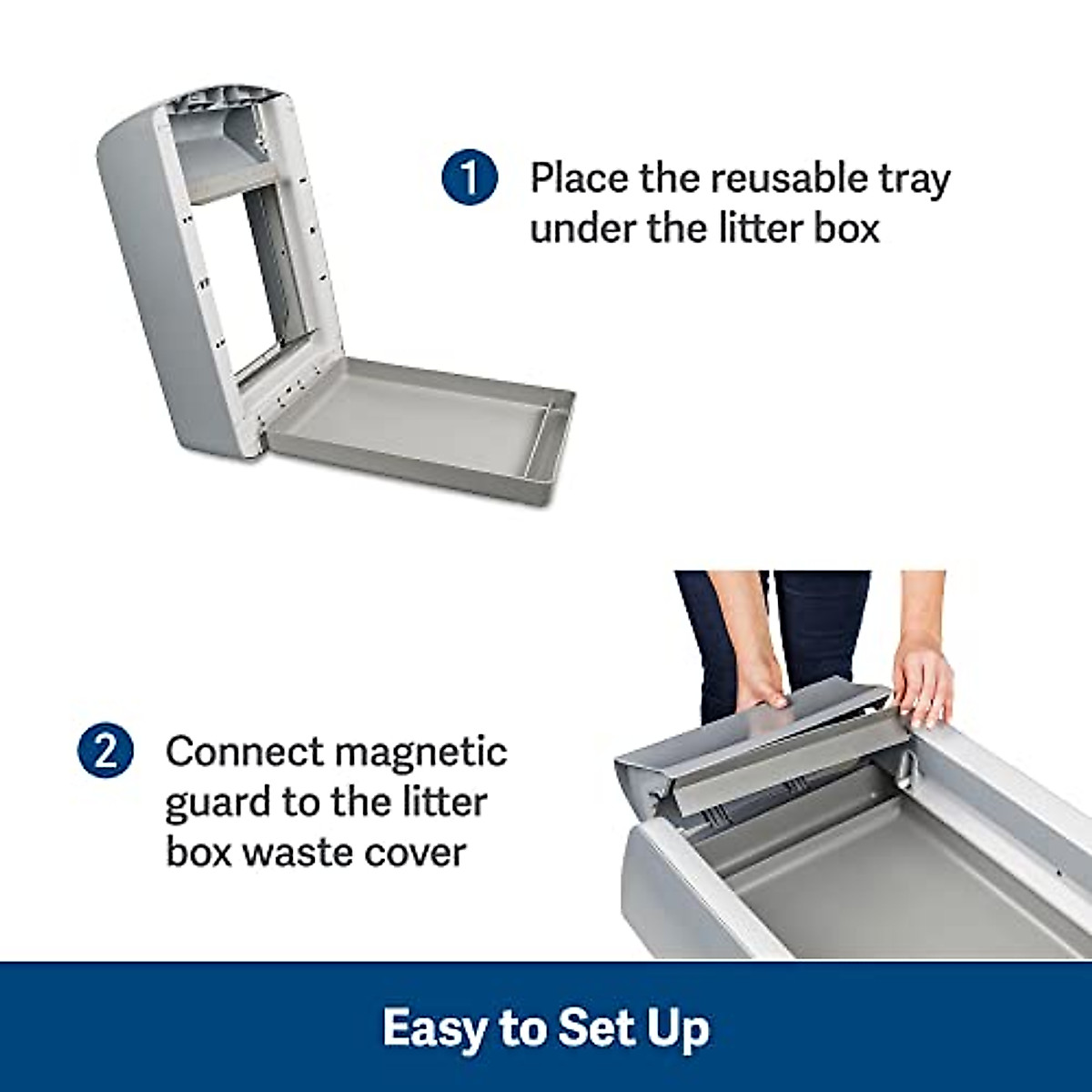 1 Place the reusable tray under the litter box

2 Connect magnetic guard to the litter box waste cover

Easy to Set Up