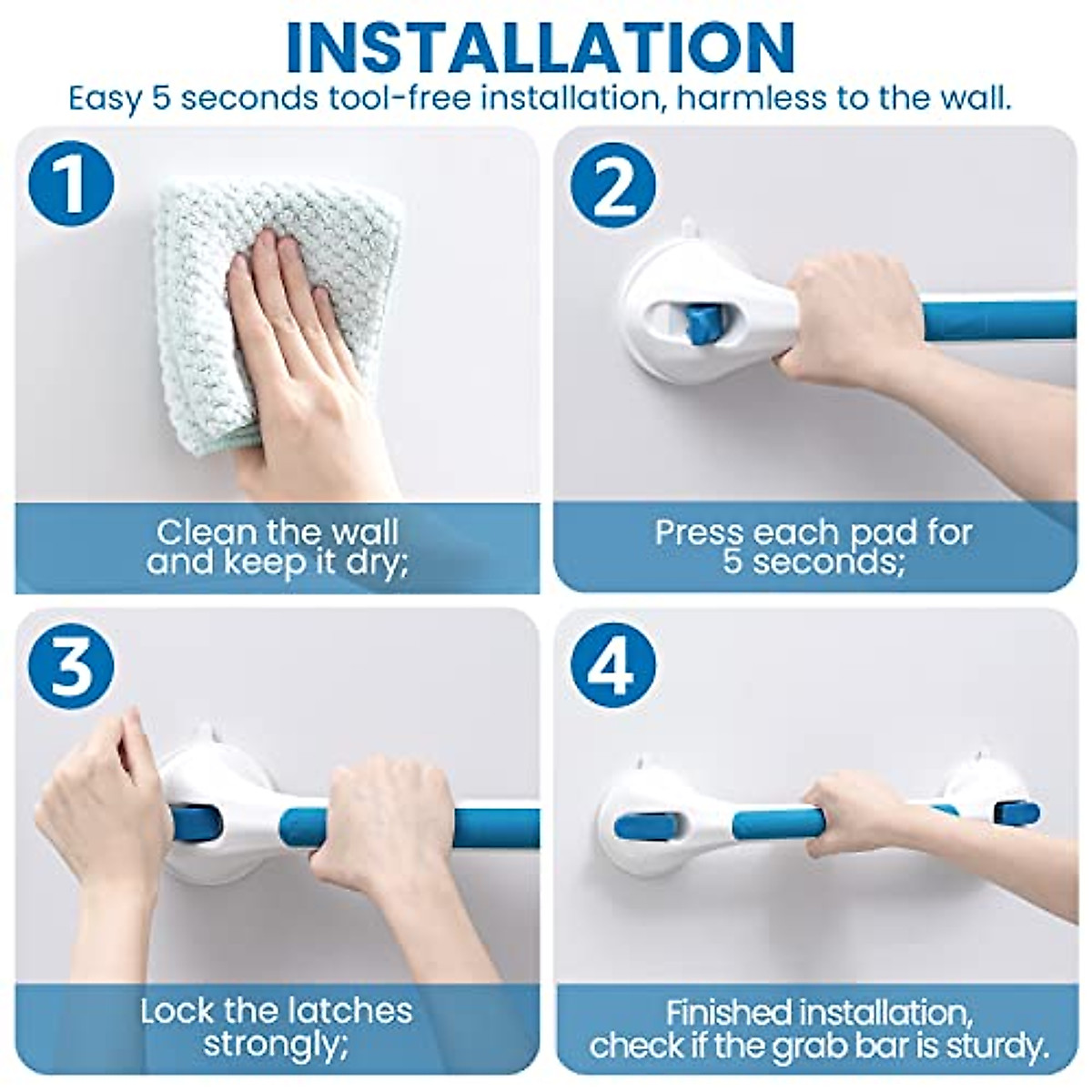 INSTALLATION
Easy 5 seconds tool-free installation, harmless to the wall.

1
Clean the wall and keep it dry;

2
Press each pad for 5 seconds;

3
Lock the latches strongly;

4
Finished installation, check if the grab bar is sturdy.