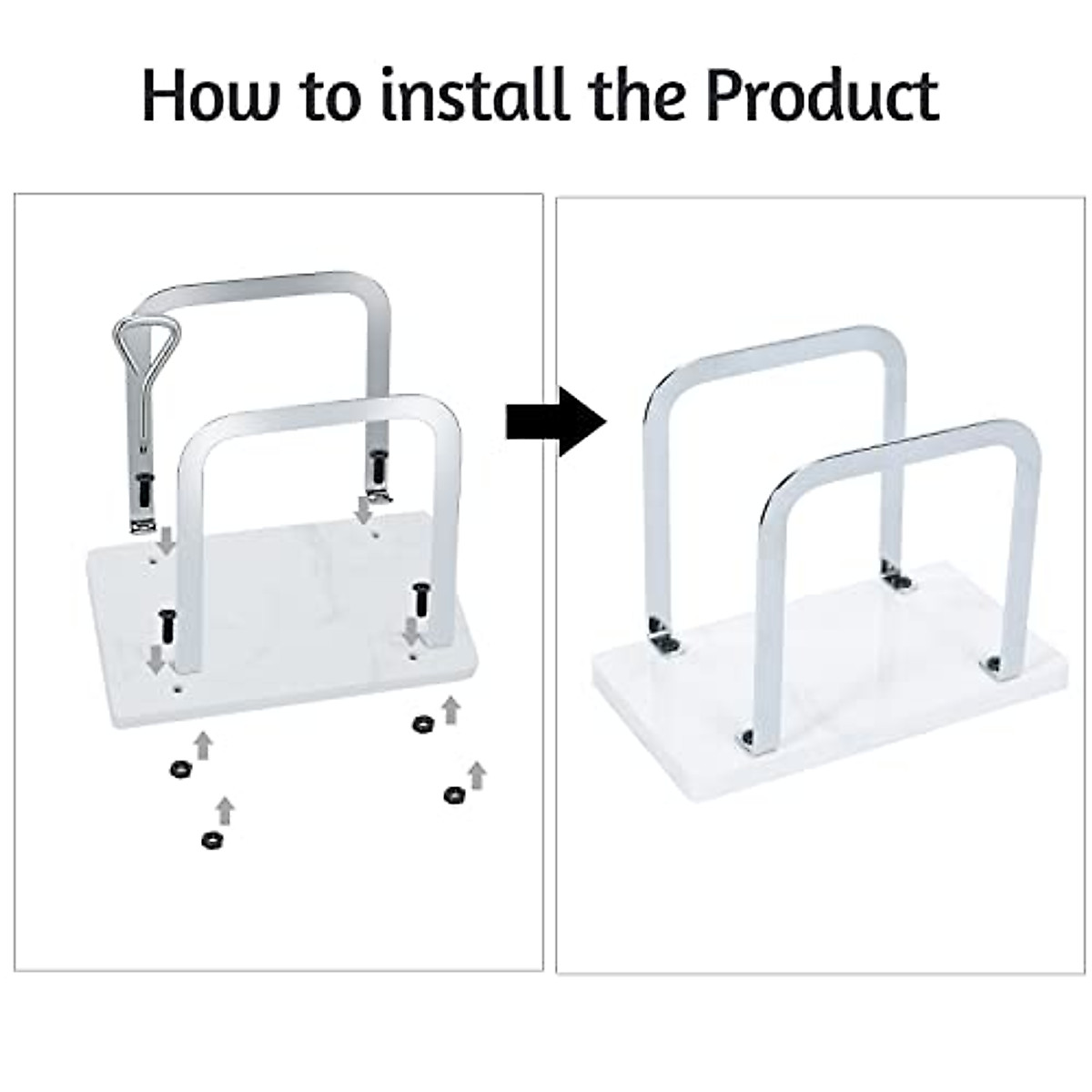 How to install the Product