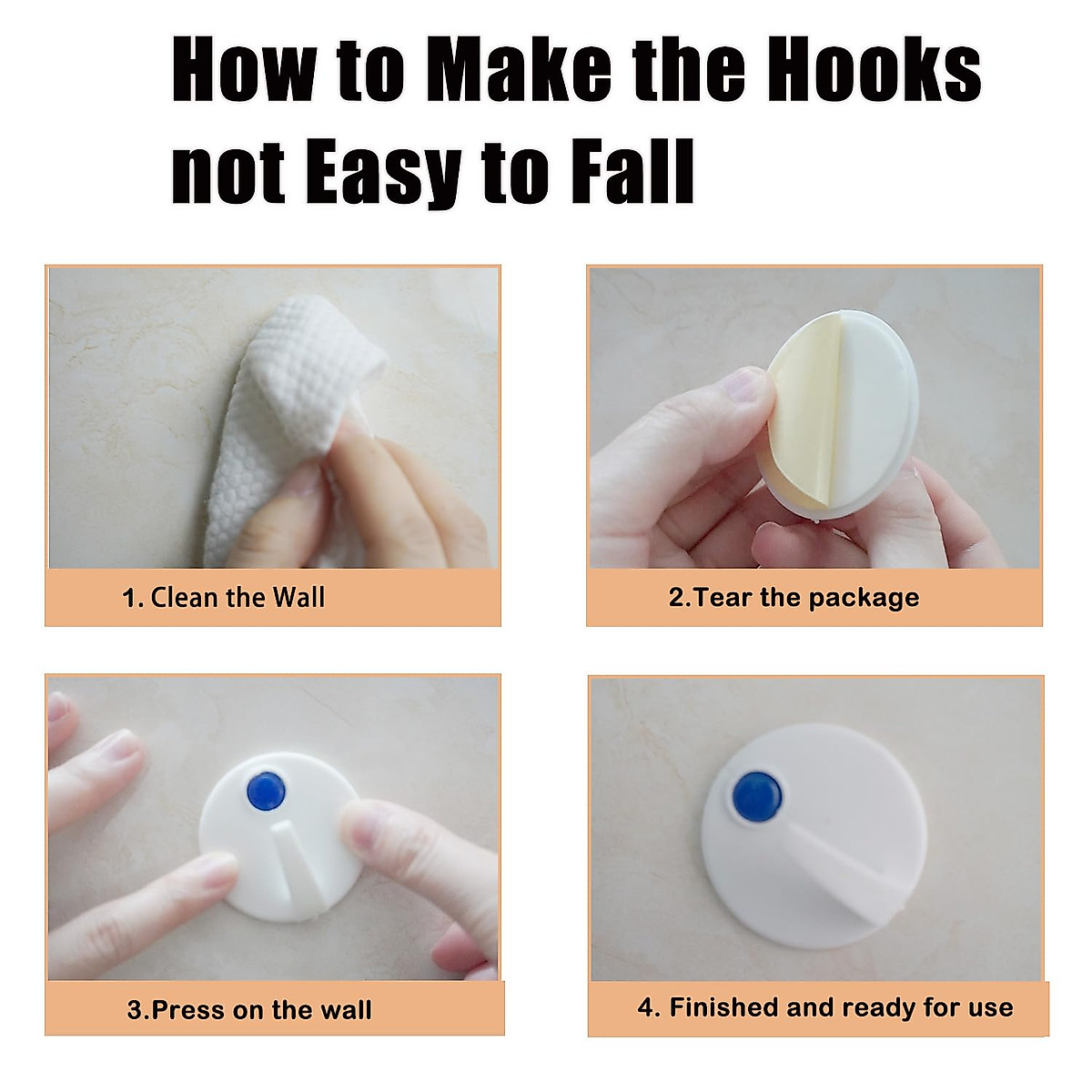 How to Make the Hooks not Easy to Fall

1. Clean the Wall

2.Tear the package

3.Press on the wall

4. Finished and ready for use