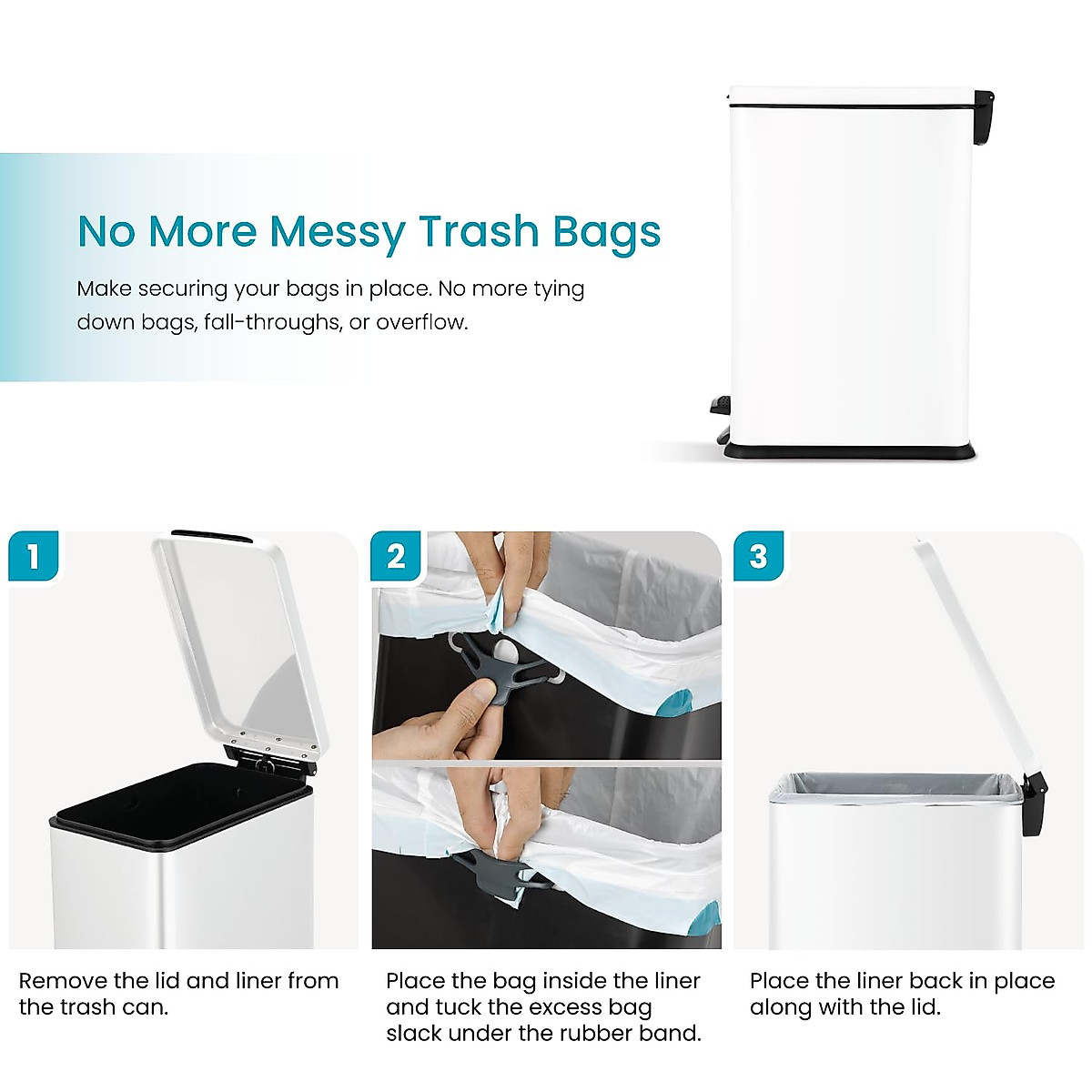 No More Messy Trash Bags

Make securing your bags in place. No more tying down bags, fall-throughs, or overflow.

1

Remove the lid and liner from the trash can.

2

Place the bag inside the liner and tuck the excess bag slack under the rubber band.

3

Place the liner back in place along with the lid.