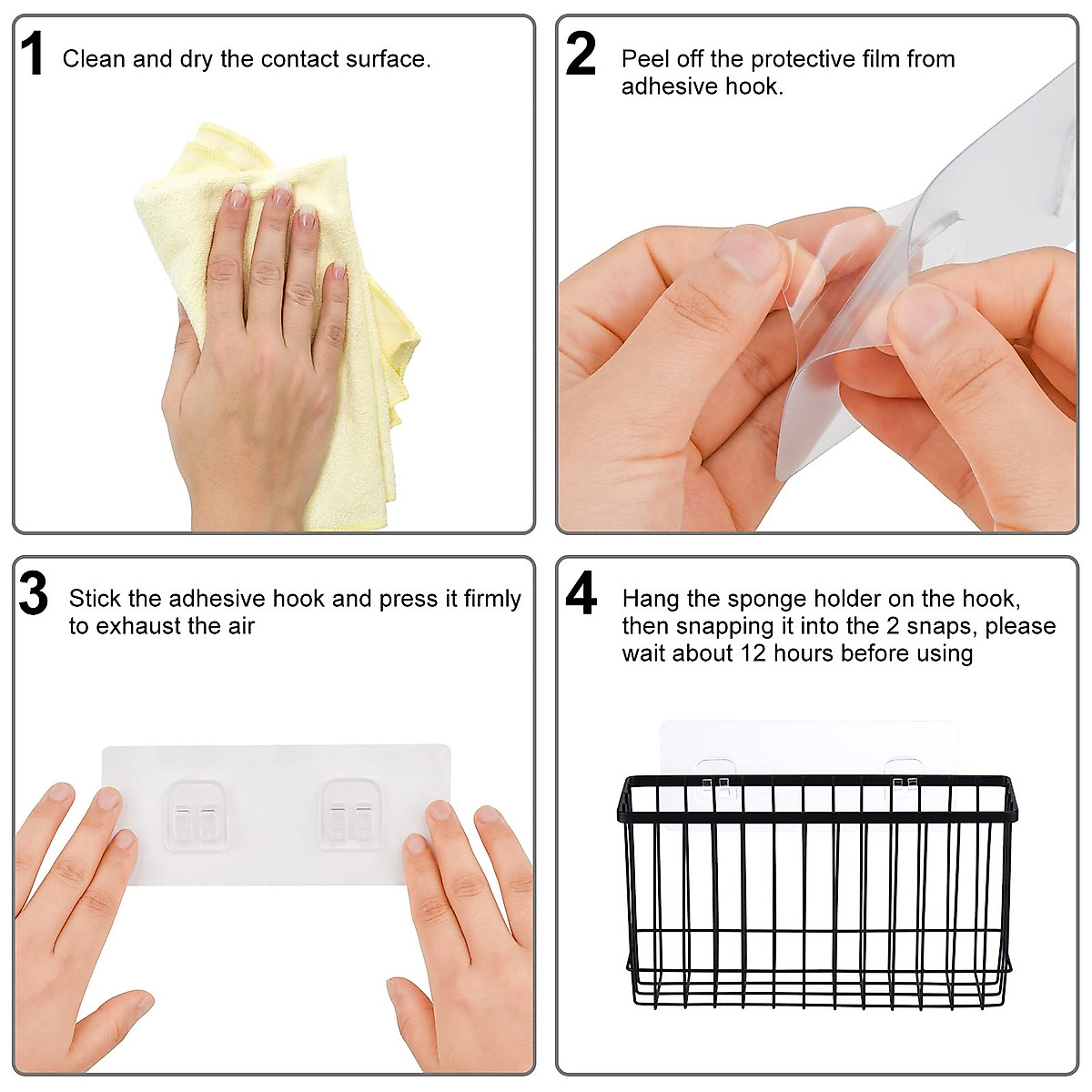 1 Clean and dry the contact surface.

2 Peel off the protective film from adhesive hook.

3 Stick the adhesive hook and press it firmly to exhaust the air

4 Hang the sponge holder on the hook, then snapping it into the 2 snaps, please wait about 12 hours before using