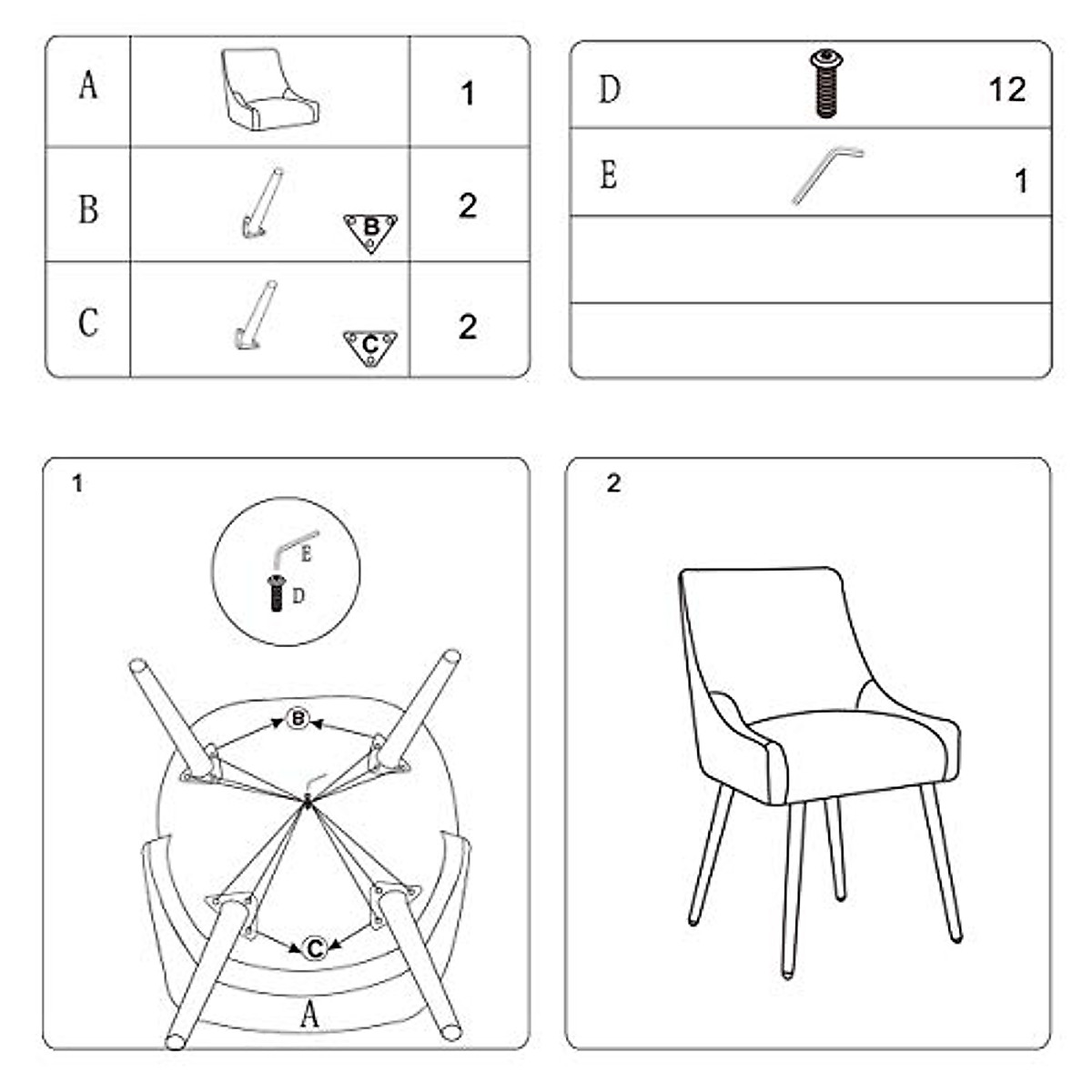 | A | | 1 |
|---|---|---|
| B | B | 2 |
| C | C | 2 |

| D | | 12 |
|---|---|---|
| E | | 1 |
| | | |
| | | |

1

E
D
B
C
A

2