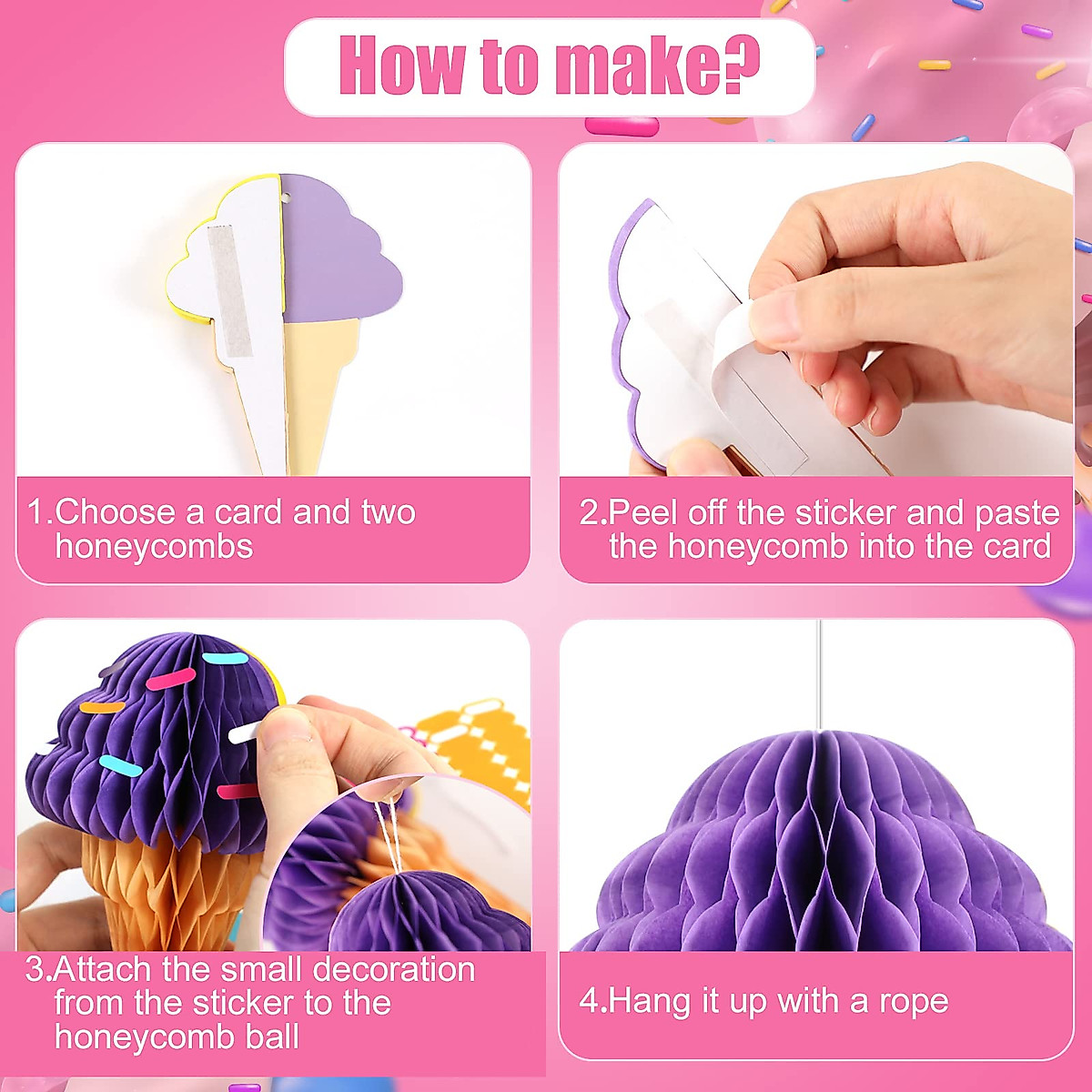 How to make?

1.Choose a card and two honeycombs

2.Peel off the sticker and paste the honeycomb into the card

3.Attach the small decoration from the sticker to the honeycomb ball

4.Hang it up with a rope