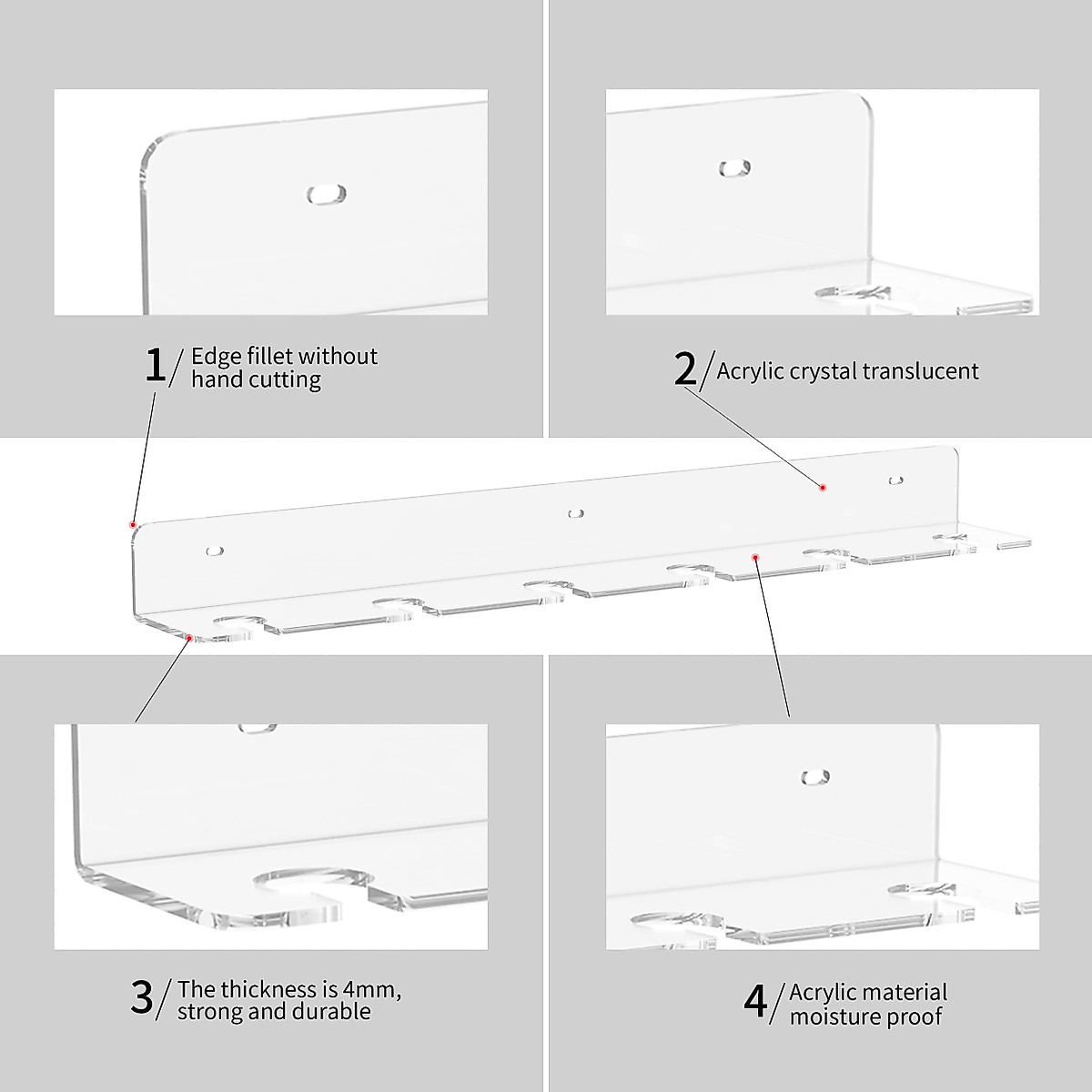 1/ Edge fillet without hand cutting

2/ Acrylic crystal translucent

3/ The thickness is 4mm, strong and durable

4/ Acrylic material moisture proof