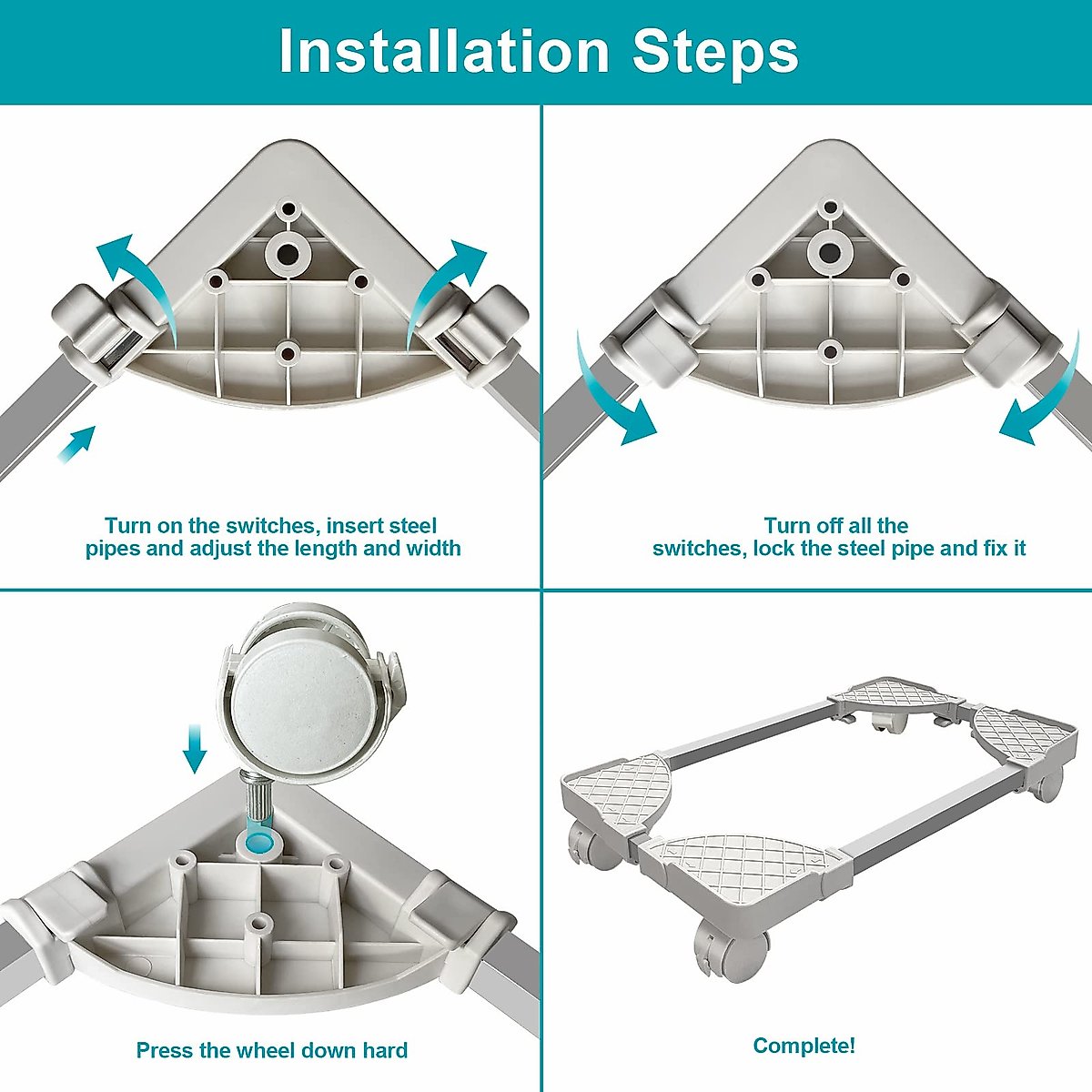 Installation Steps

Turn on the switches, insert steel pipes and adjust the length and width

Turn off all the switches, lock the steel pipe and fix it

Press the wheel down hard

Complete!