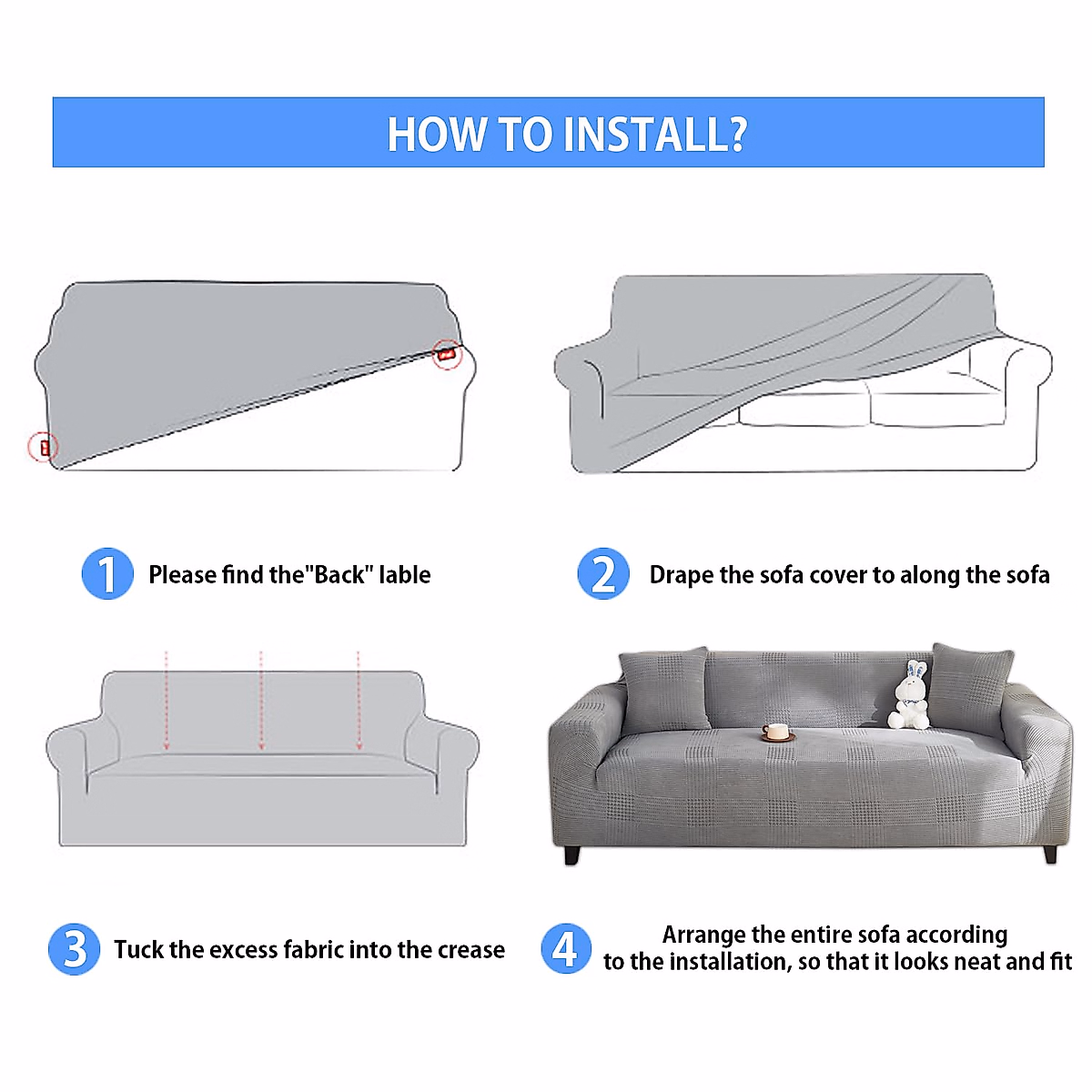 HOW TO INSTALL?

1 Please find the"Back" lable

2 Drape the sofa cover to along the sofa

3 Tuck the excess fabric into the crease

4 Arrange the entire sofa according to the installation, so that it looks neat and fit