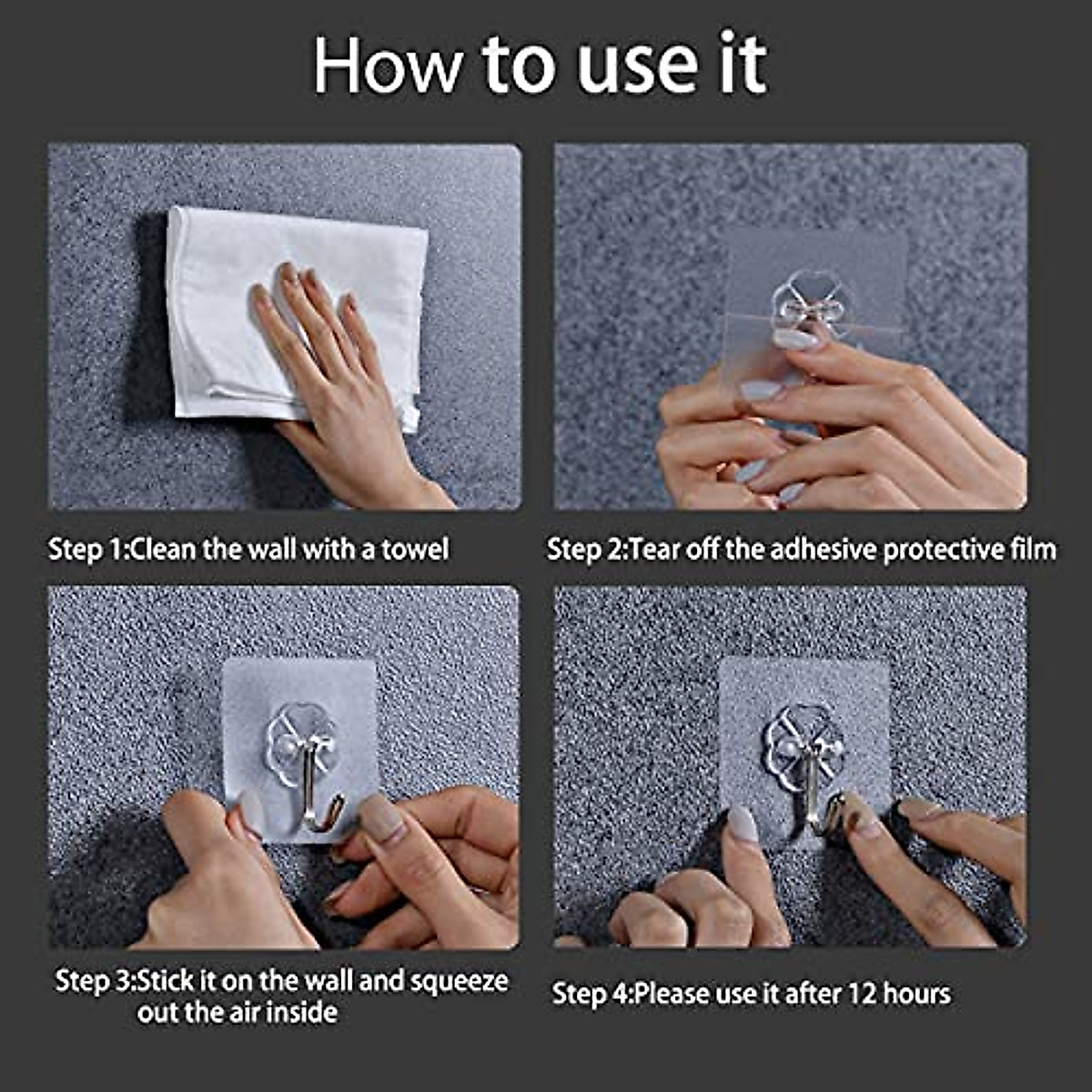 How to use it

Step 1:Clean the wall with a towel

Step 2:Tear off the adhesive protective film

Step 3:Stick it on the wall and squeeze out the air inside

Step 4:Please use it after 12 hours