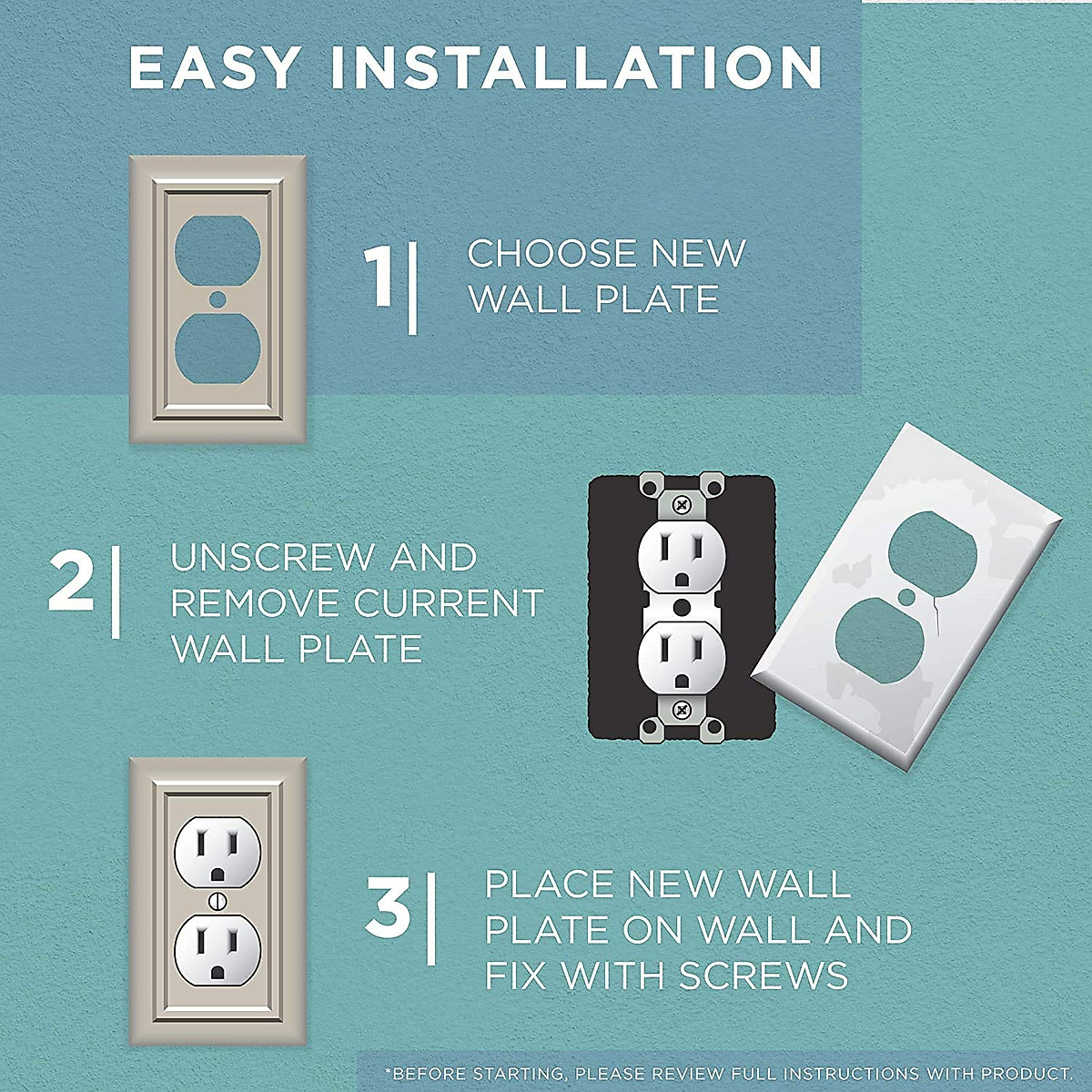 EASY INSTALLATION

1| CHOOSE NEW WALL PLATE

2| UNSCREW AND REMOVE CURRENT WALL PLATE

3| PLACE NEW WALL PLATE ON WALL AND FIX WITH SCREWS

*BEFORE STARTING, PLEASE REVIEW FULL INSTRUCTIONS WITH PRODUCT.