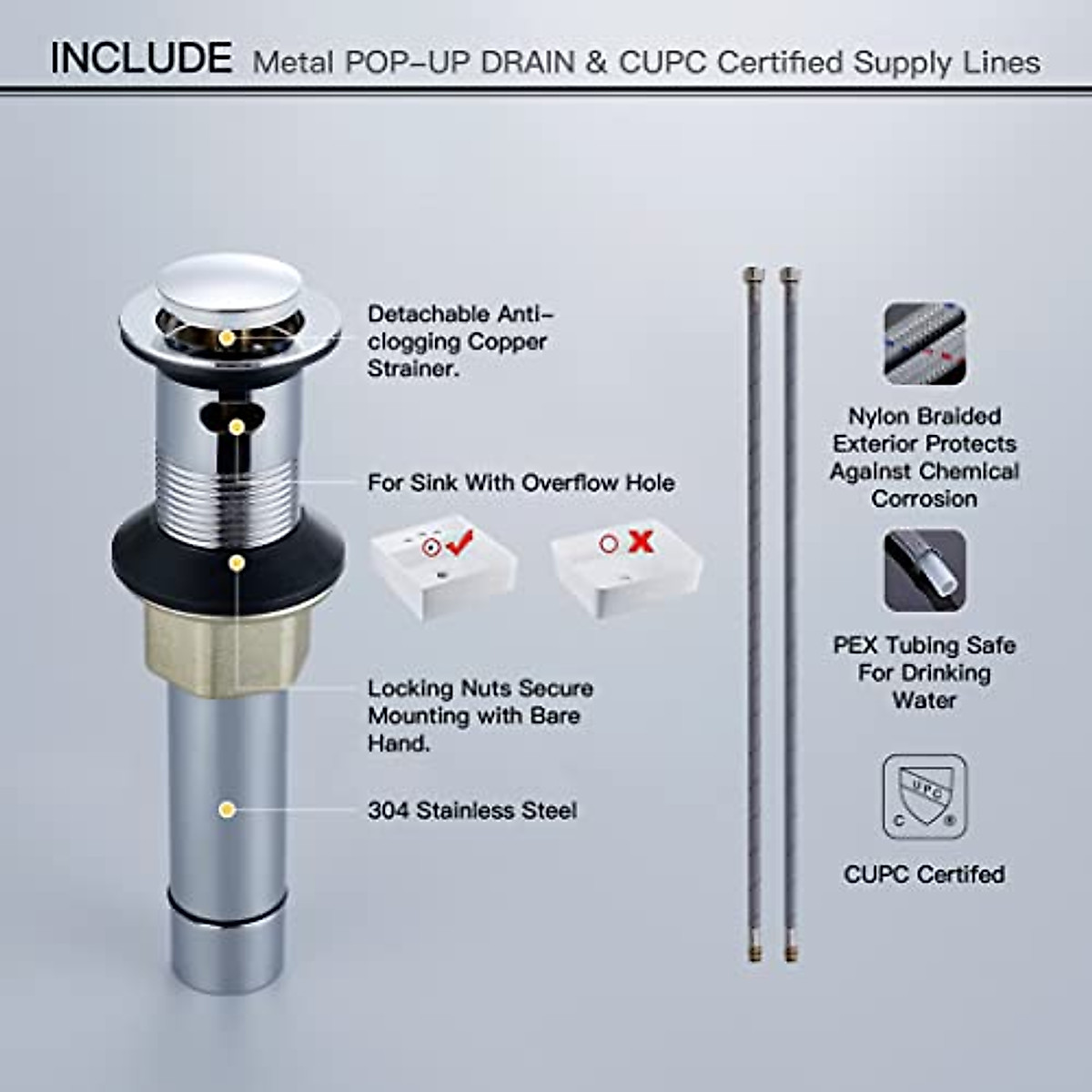 INCLUDE Metal POP-UP DRAIN & CUPC Certified Supply Lines

Detachable Anti-clogging Copper Strainer.

For Sink With Overflow Hole

Locking Nuts Secure Mounting with Bare Hand.

304 Stainless Steel

Nylon Braided Exterior Protects Against Chemical Corrosion

PEX Tubing Safe For Drinking Water

UPC
C ®

CUPC Certifed