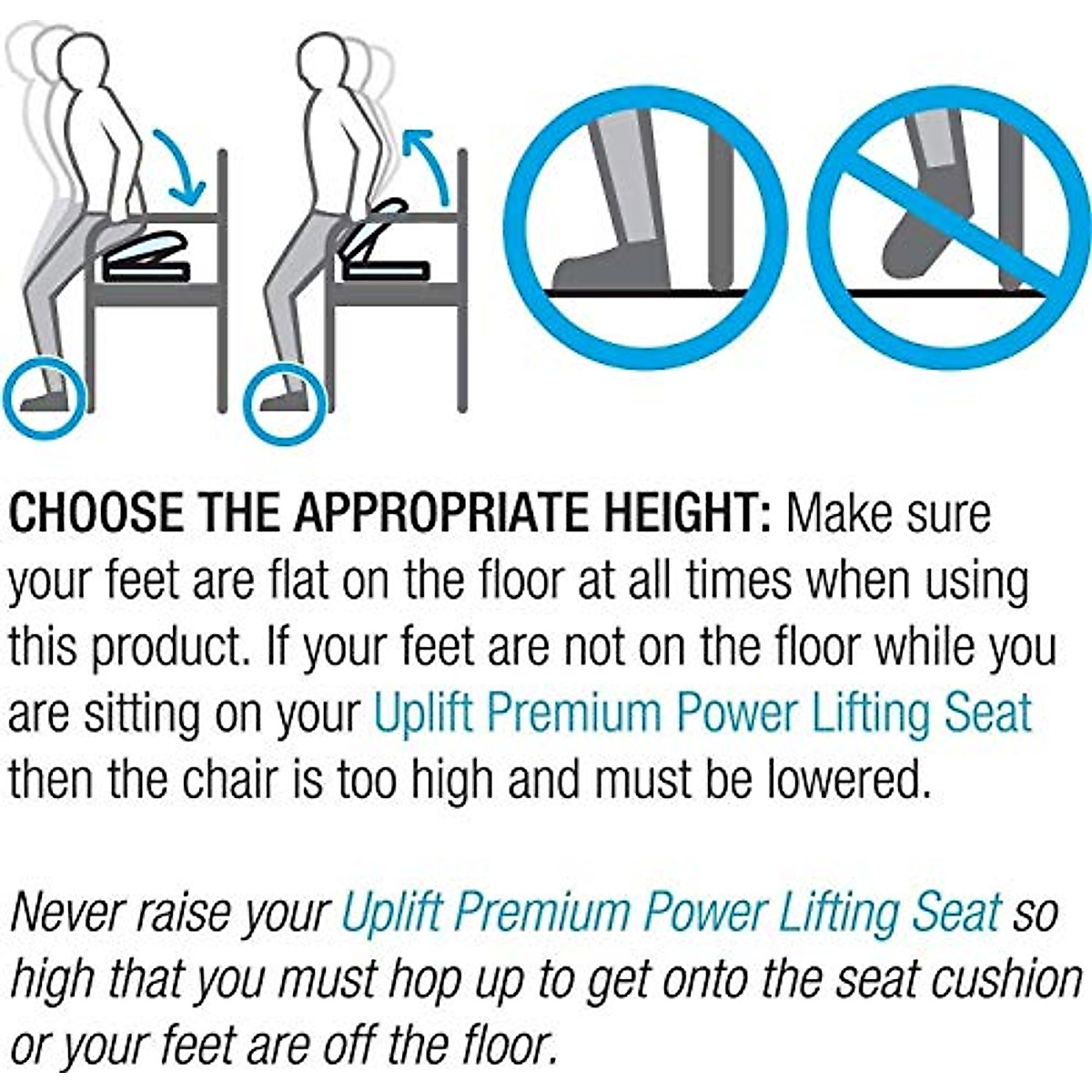 CHOOSE THE APPROPRIATE HEIGHT: Make sure your feet are flat on the floor at all times when using this product. If your feet are not on the floor while you are sitting on your Uplift Premium Power Lifting Seat then the chair is too high and must be lowered.

Never raise your Uplift Premium Power Lifting Seat so high that you must hop up to get onto the seat cushion or your feet are off the floor.