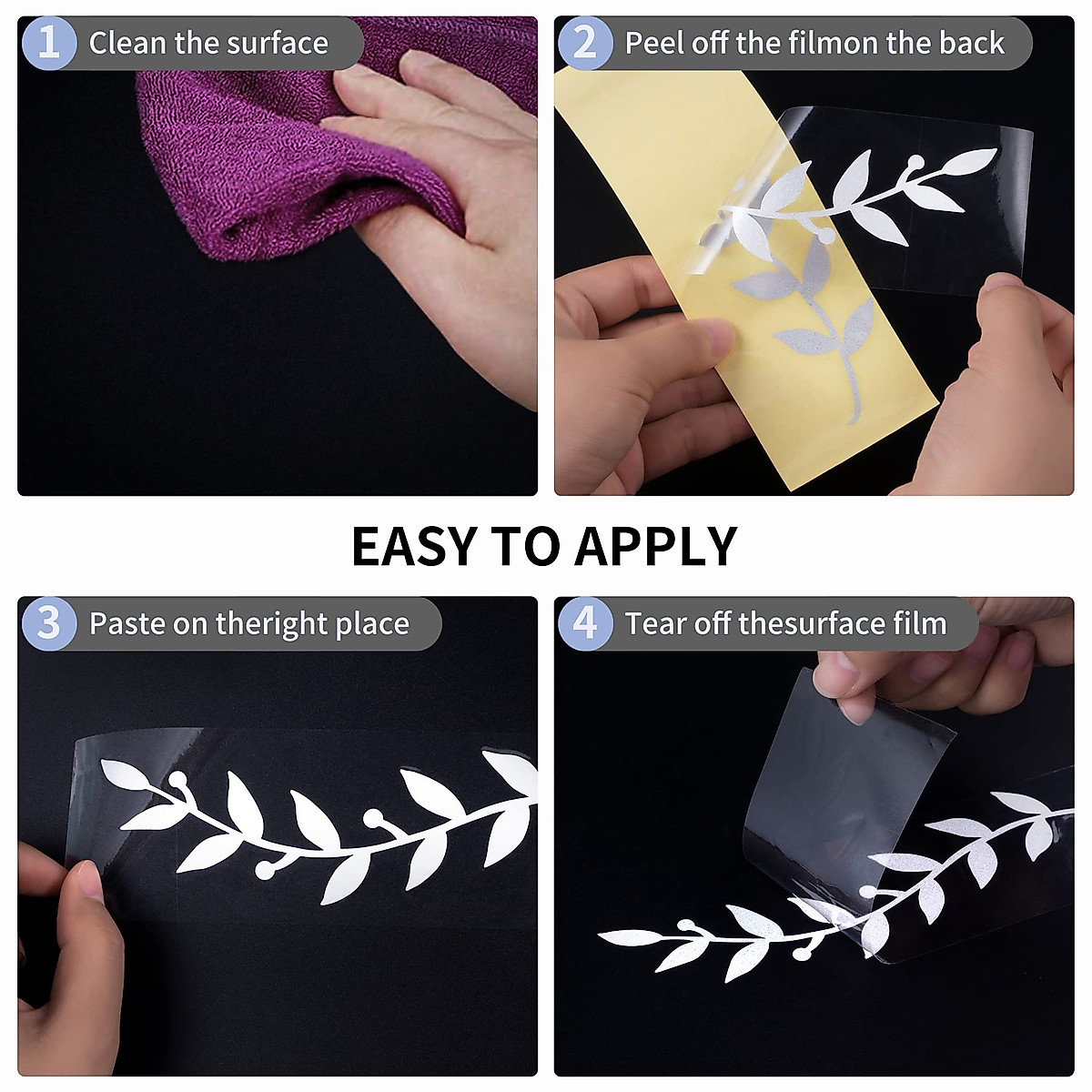 1 Clean the surface

2 Peel off the filmon the back

EASY TO APPLY

3 Paste on theright place

4 Tear off thesurface film