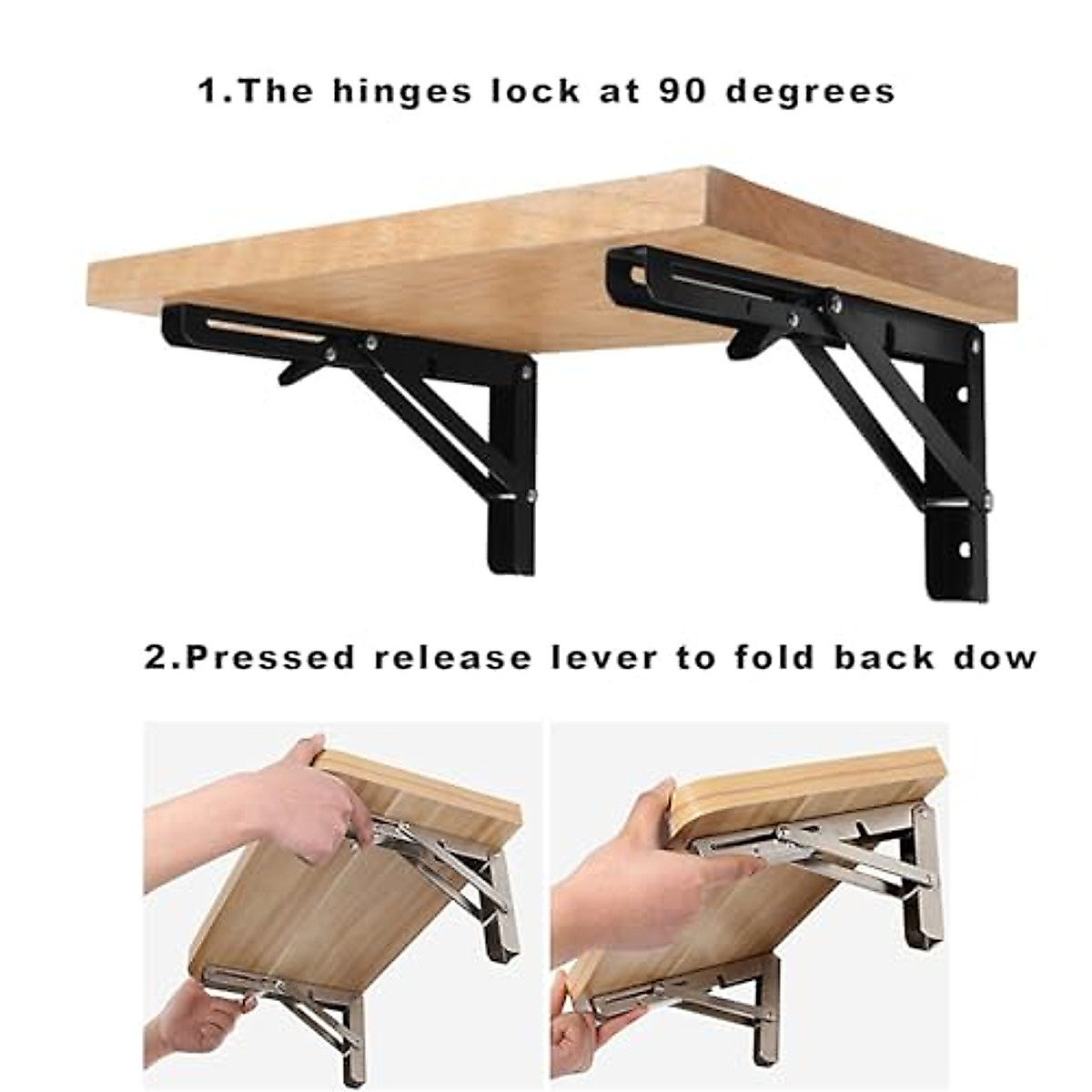 1.The hinges lock at 90 degrees

2.Pressed release lever to fold back dow