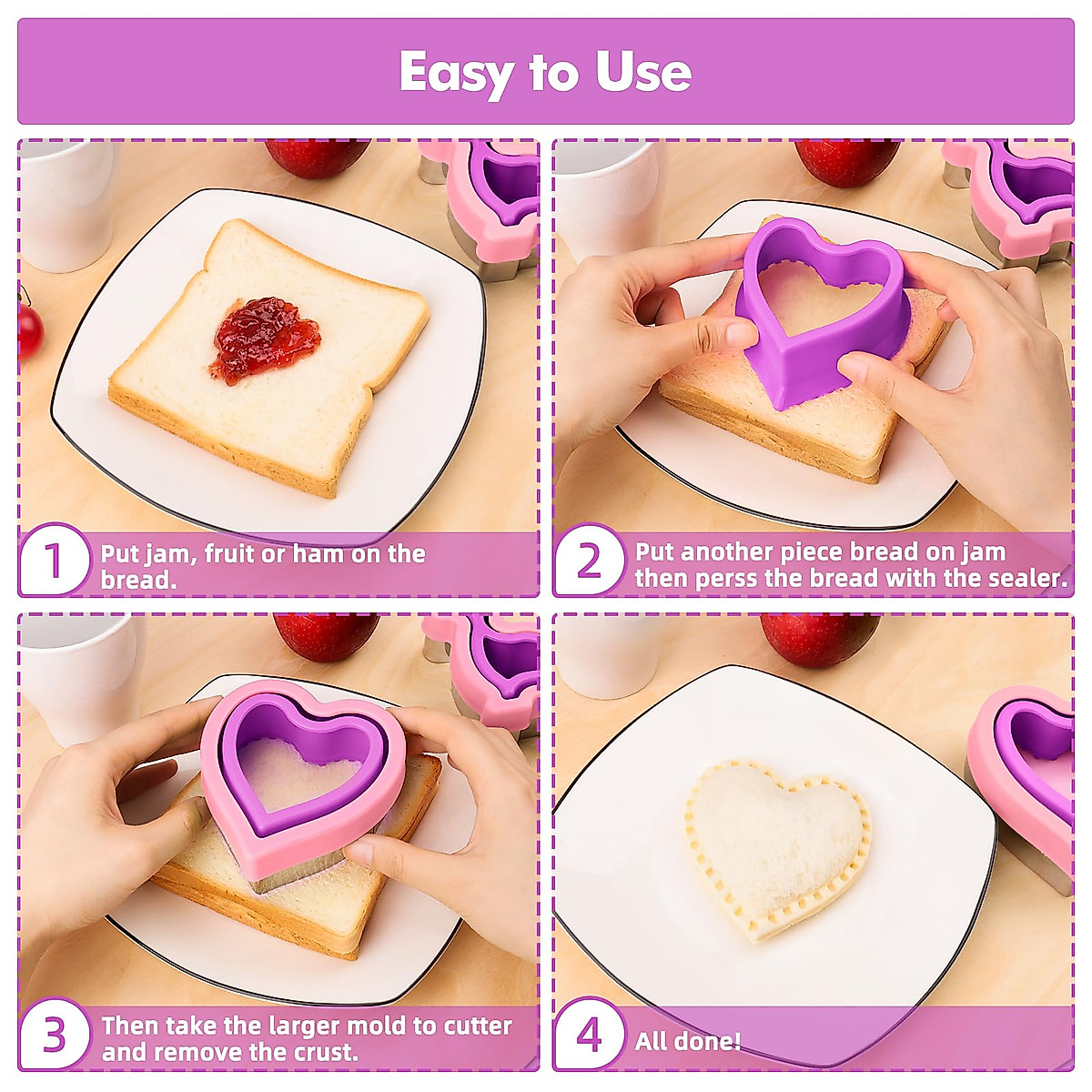 Easy to Use

1 Put jam, fruit or ham on the bread.

2 Put another piece bread on jam then perss the bread with the sealer.

3 Then take the larger mold to cutter and remove the crust.

4 All done!