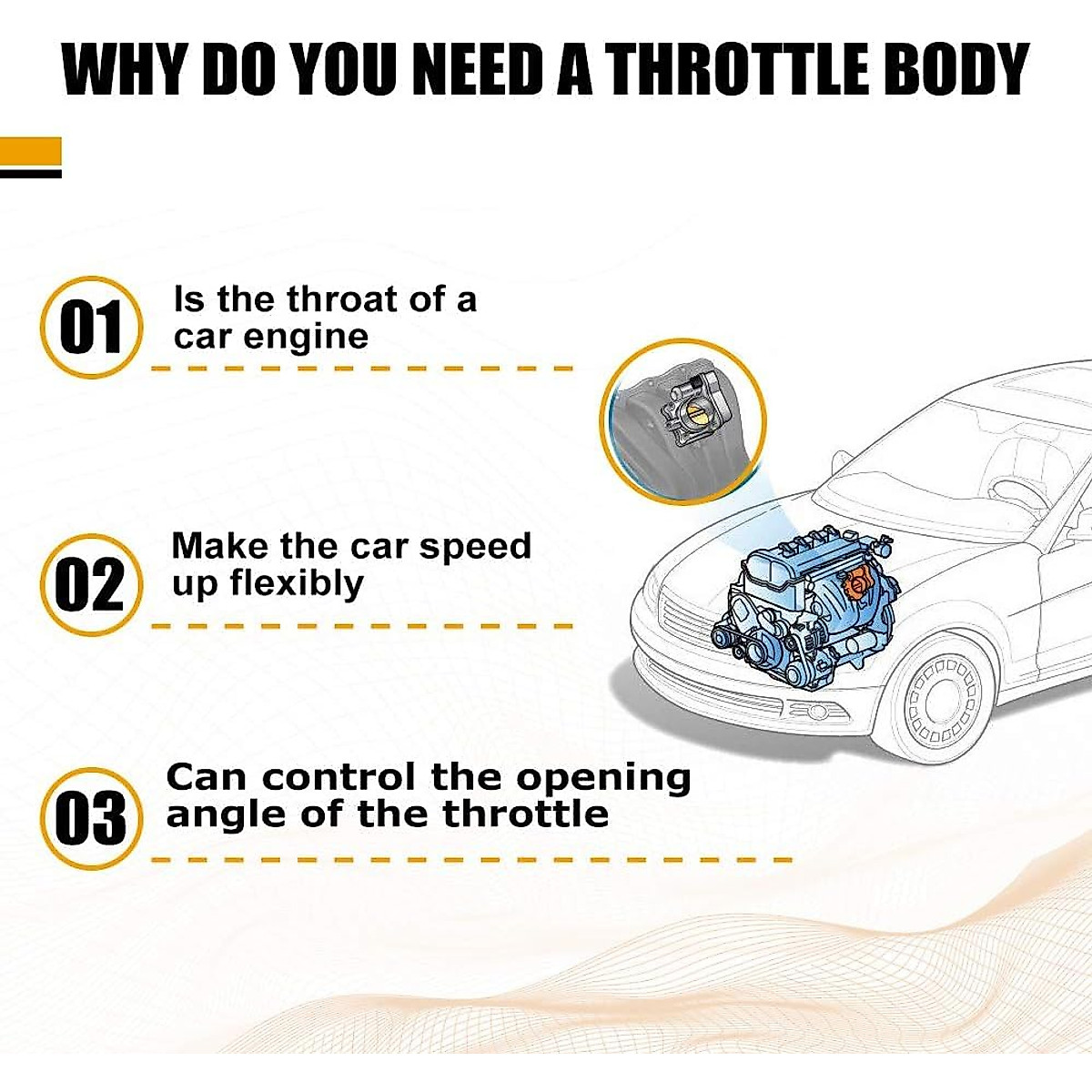 WHY DO YOU NEED A THROTTLE BODY

01 Is the throat of a car engine

02 Make the car speed up flexibly

03 Can control the opening angle of the throttle