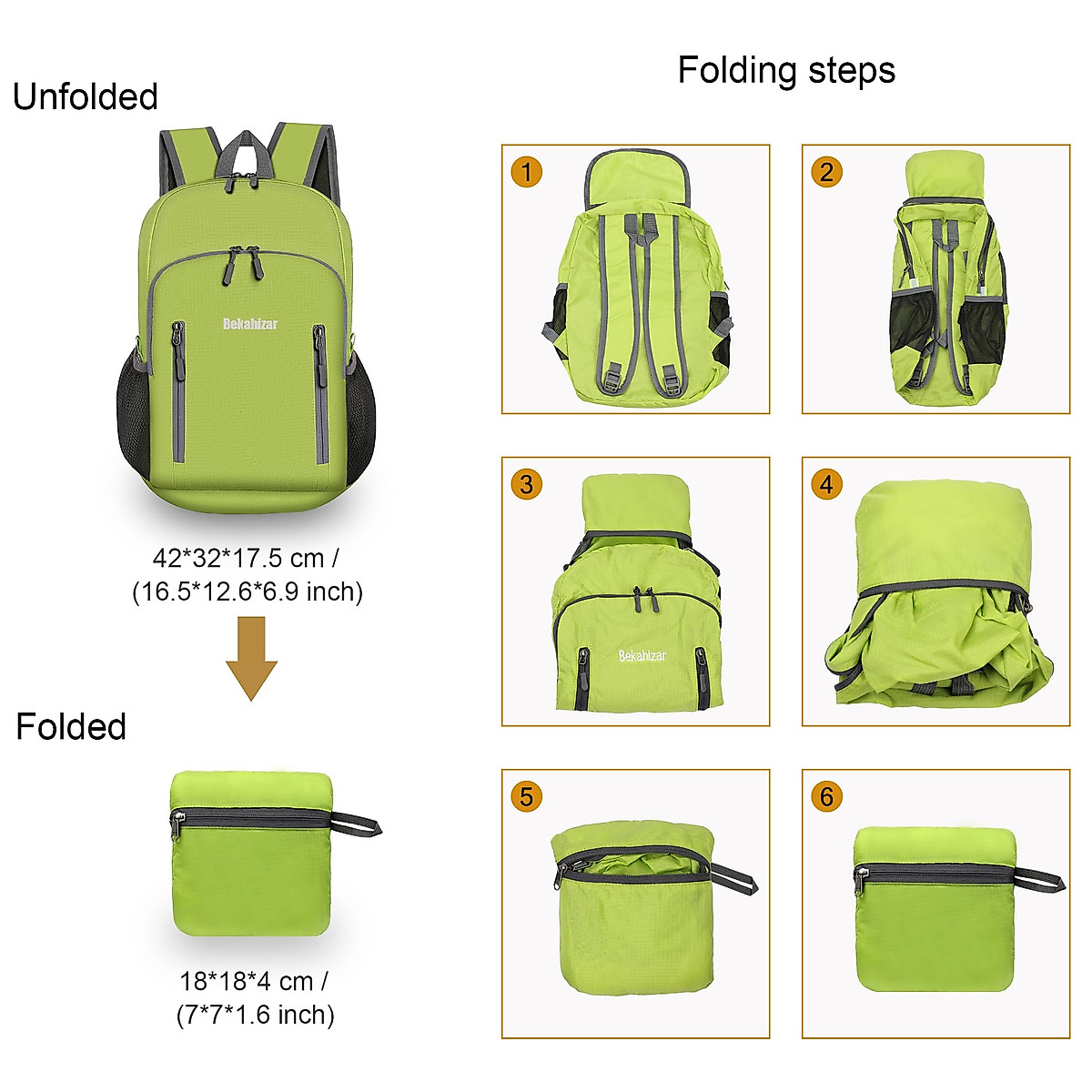 Unfolded

Bekahizar

42*32*17.5 cm / (16.5*12.6*6.9 inch)

Folded

18*18*4 cm / (7*7*1.6 inch)

Folding steps

1

2

3

Bekahizar

4

5

6