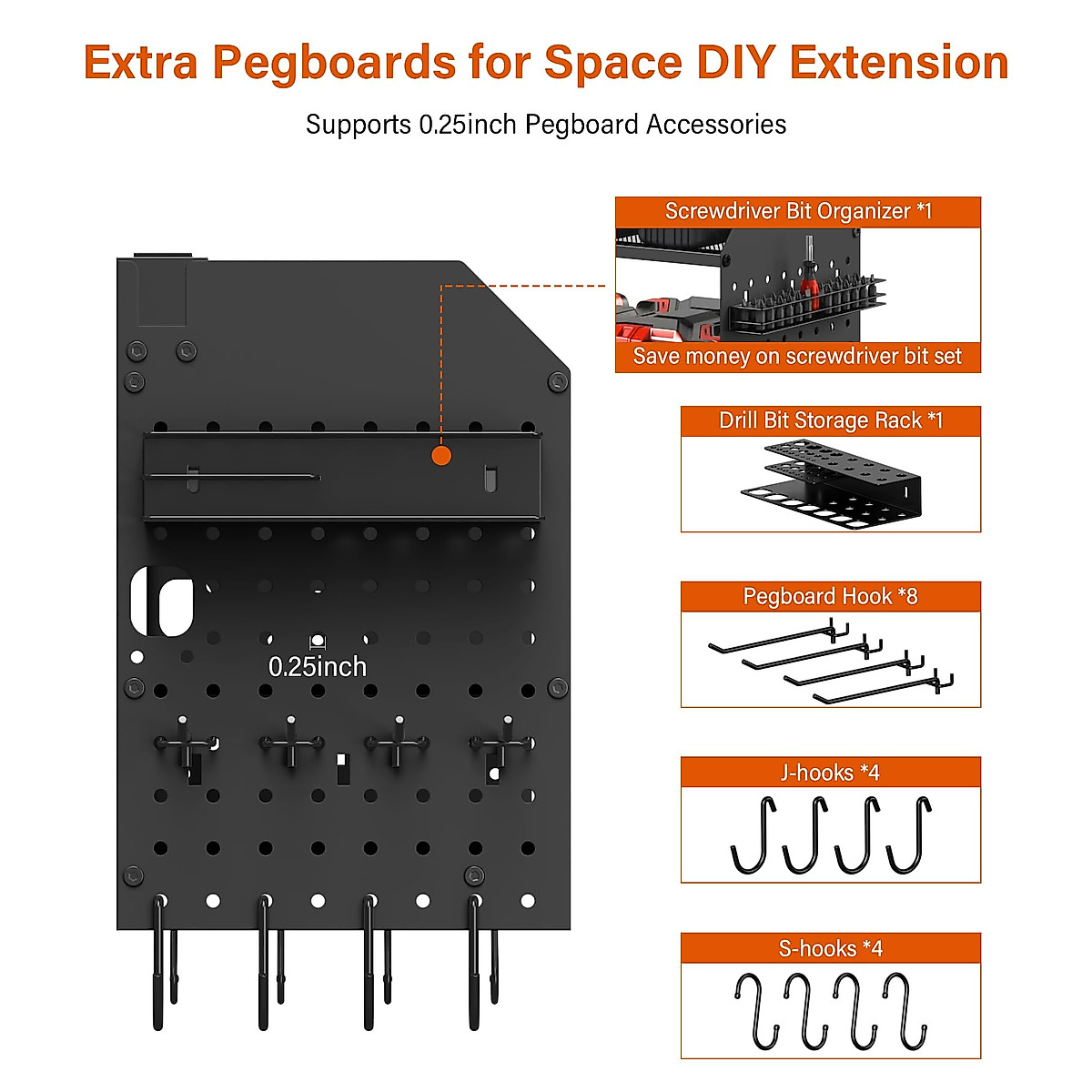 Extra Pegboards for Space DIY Extension

Supports 0.25inch Pegboard Accessories

0.25inch

Screwdriver Bit Organizer *1

Save money on screwdriver bit set

Drill Bit Storage Rack *1

Pegboard Hook *8

J-hooks *4

S-hooks *4