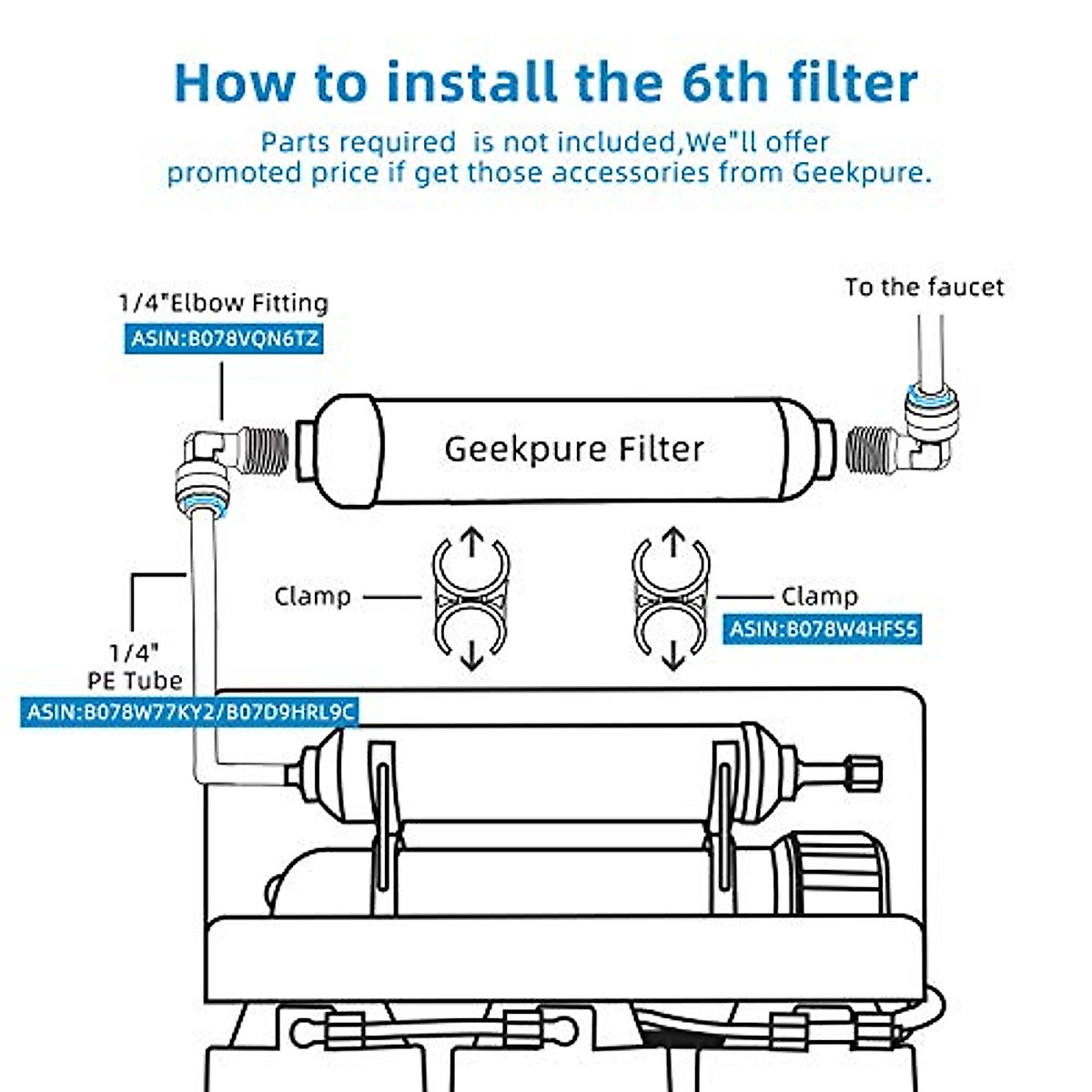 How to install the 6th filter

Parts required is not included,We"ll offer promoted price if get those accessories from Geekpure.

1/4"Elbow Fitting
ASIN:B078VQN6TZ

To the faucet

Geekpure Filter

Clamp

Clamp
ASIN:B078W4HFS5

1/4"
PE Tube
ASIN:B078W77KY2/B07D9HRL9C