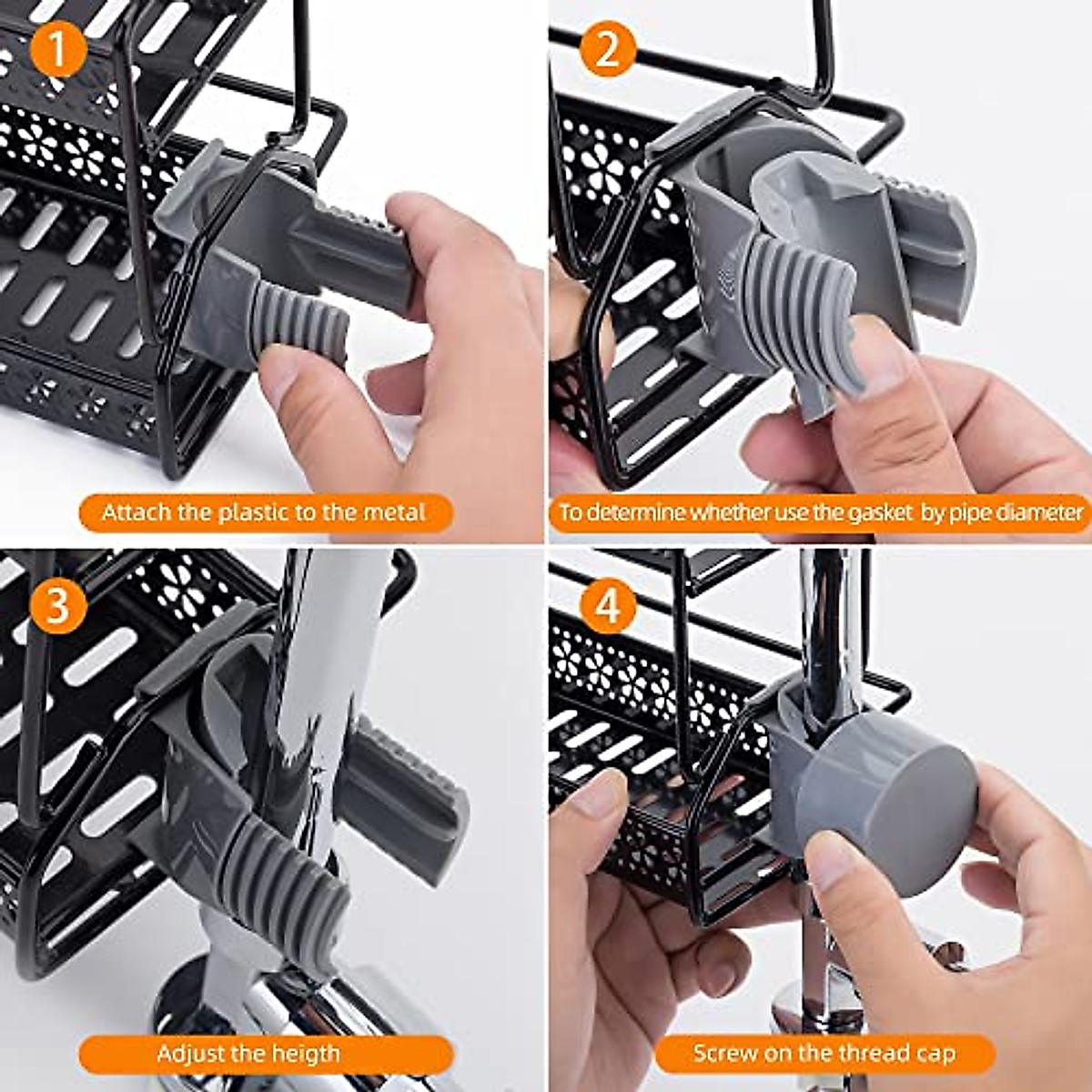 1

Attach the plastic to the metal

2

To determine whether use the gasket by pipe diameter

3

Adjust the heigth

4

Screw on the thread cap